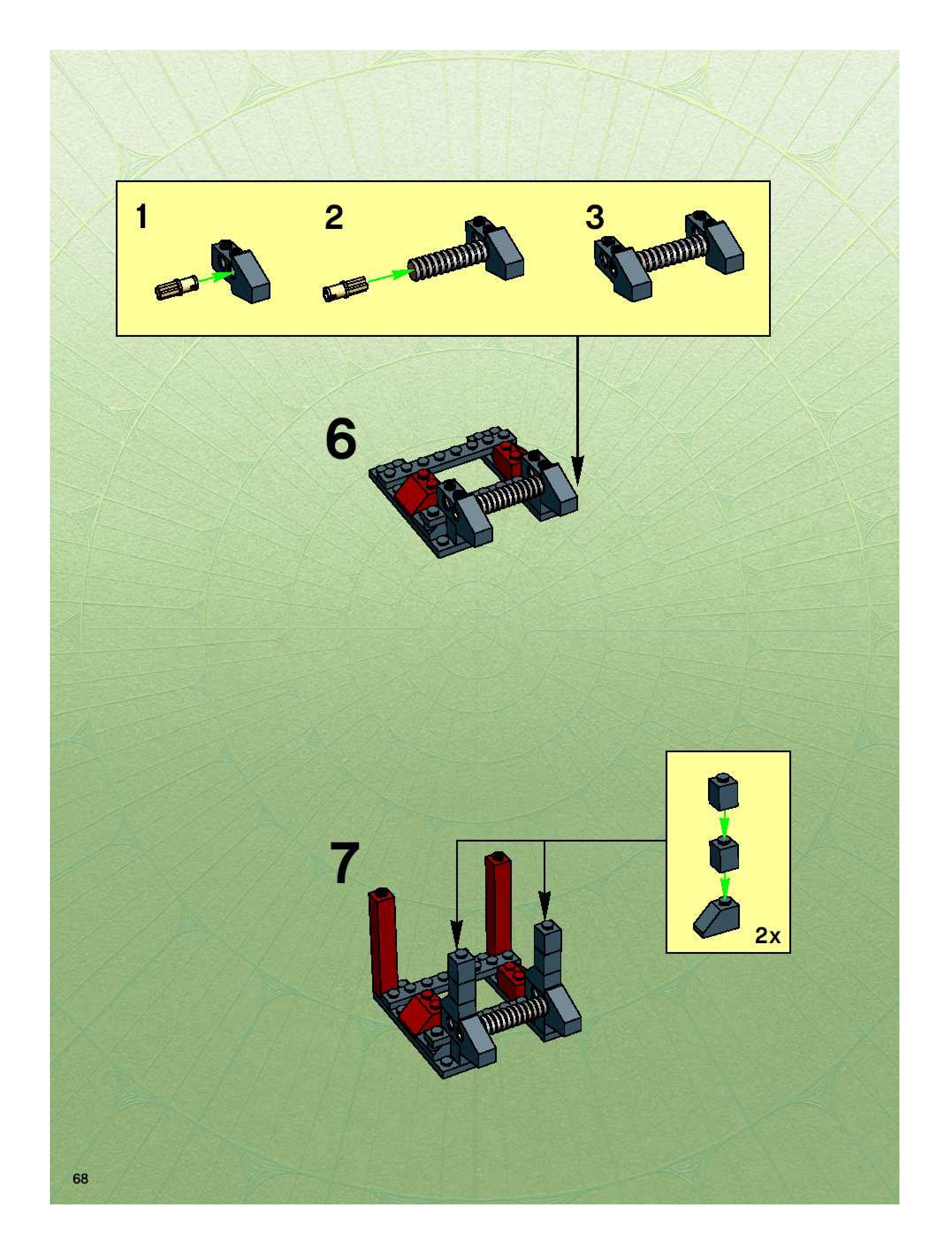 1

2

3

6

7

2x

68