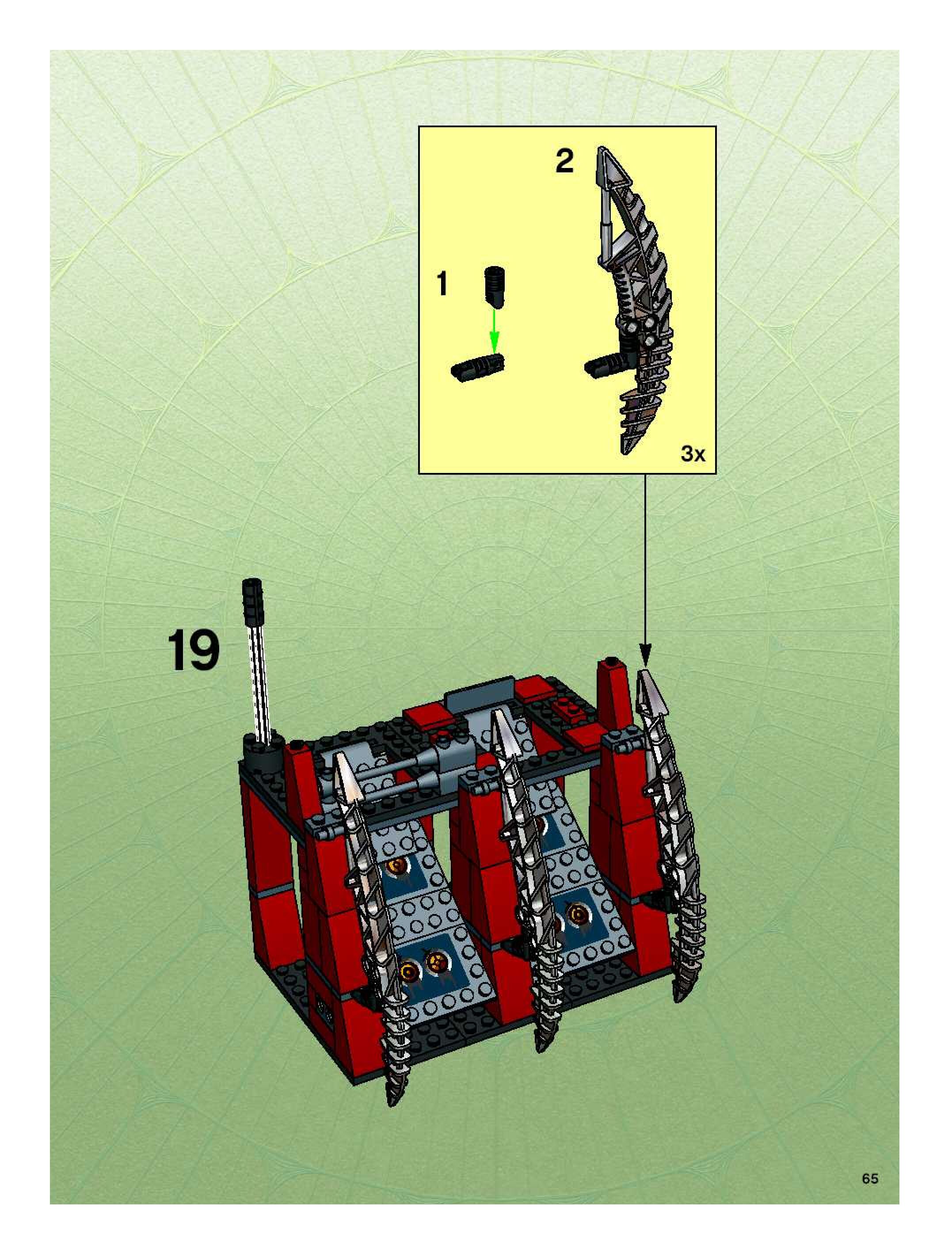 2

1

3x

19

65