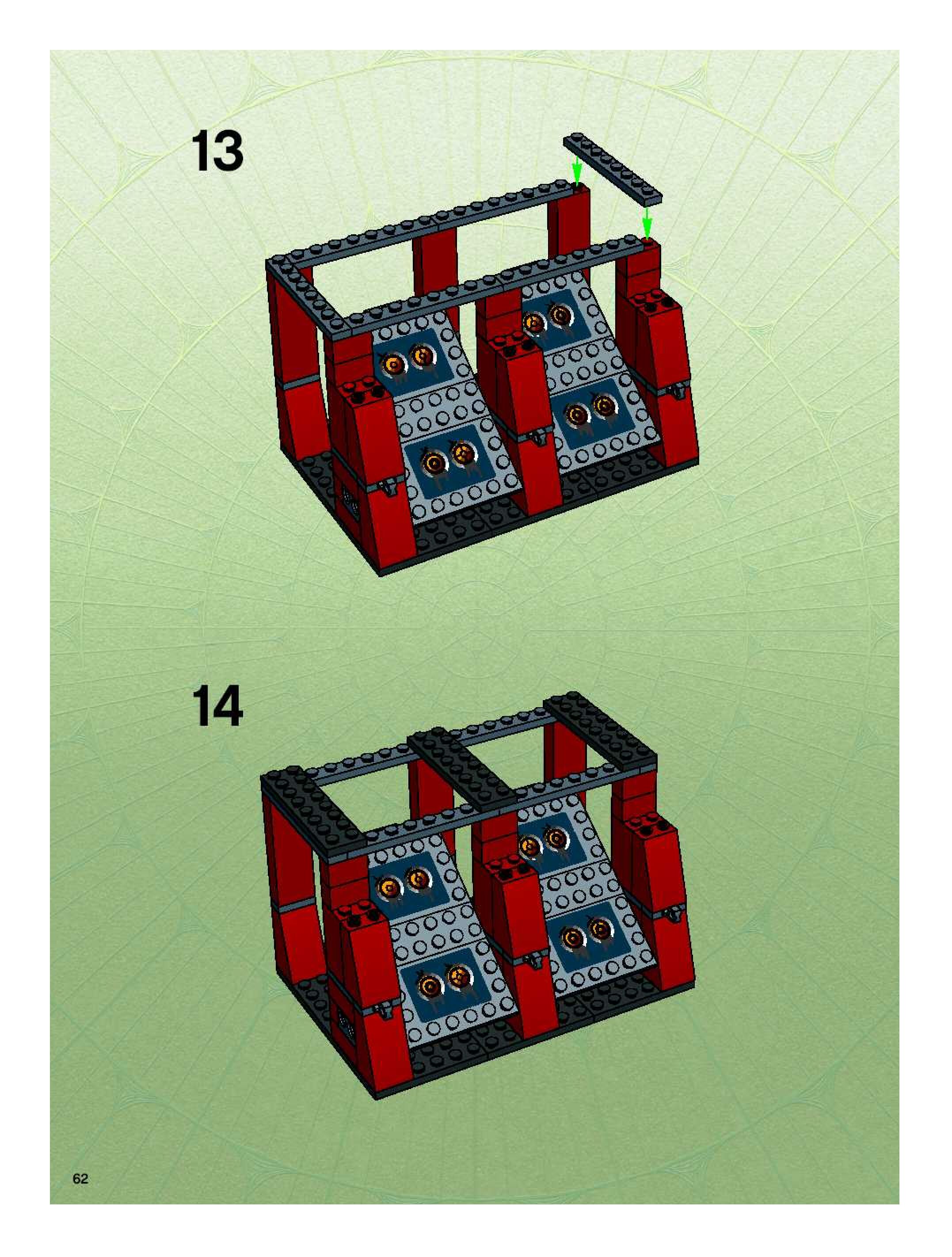 13

14

62