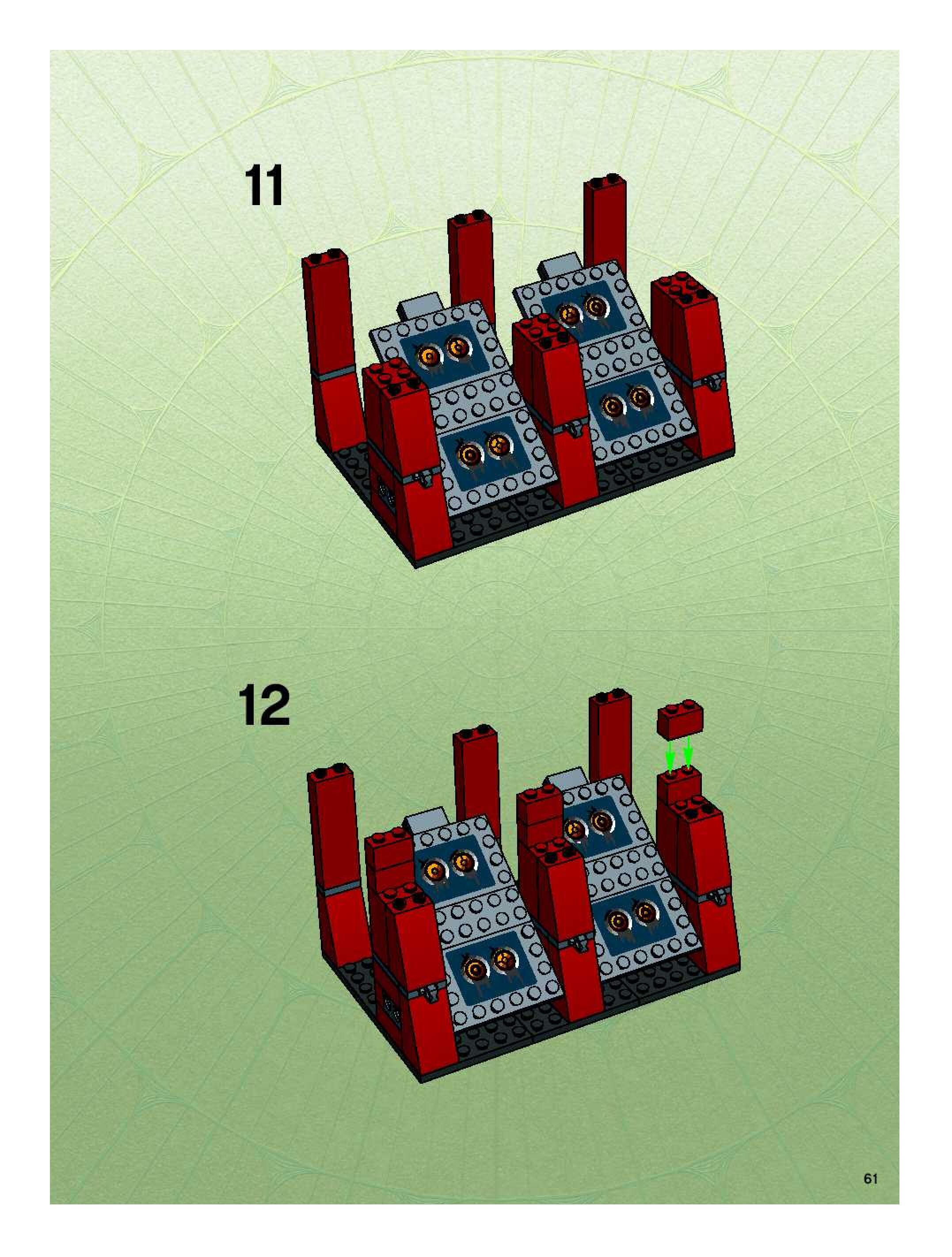 11

12

61