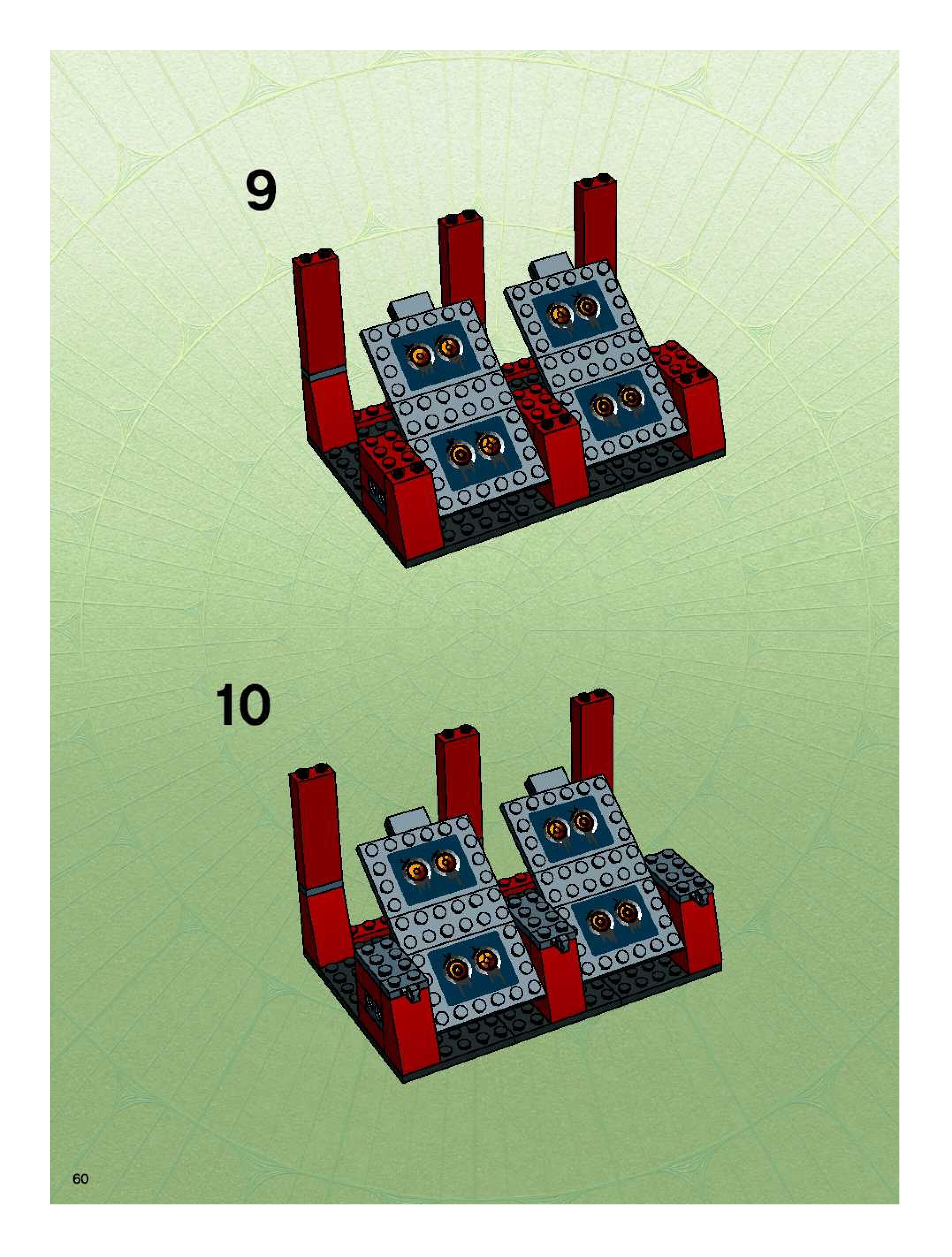 9

10

60