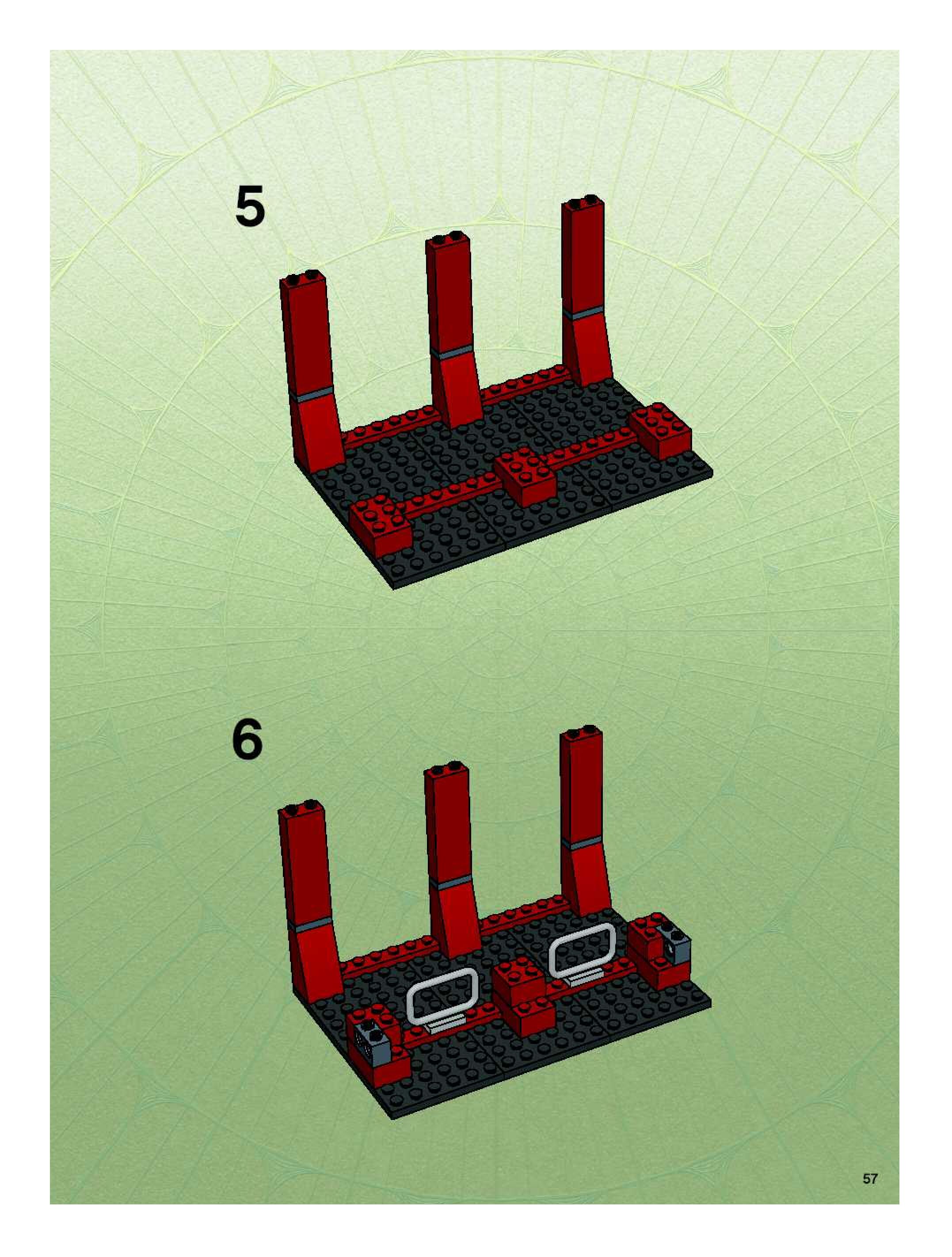 5

6

57