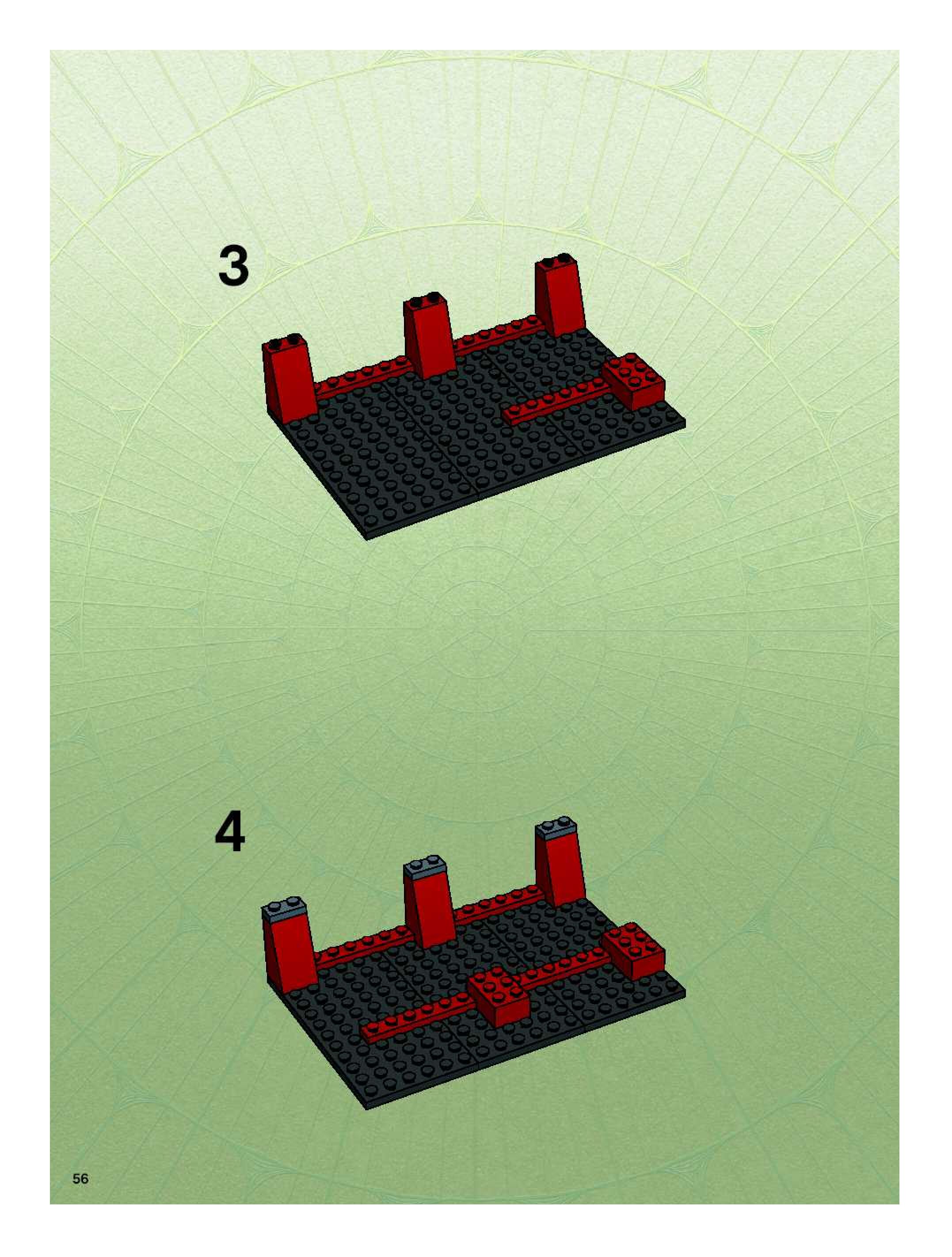 3

4

56