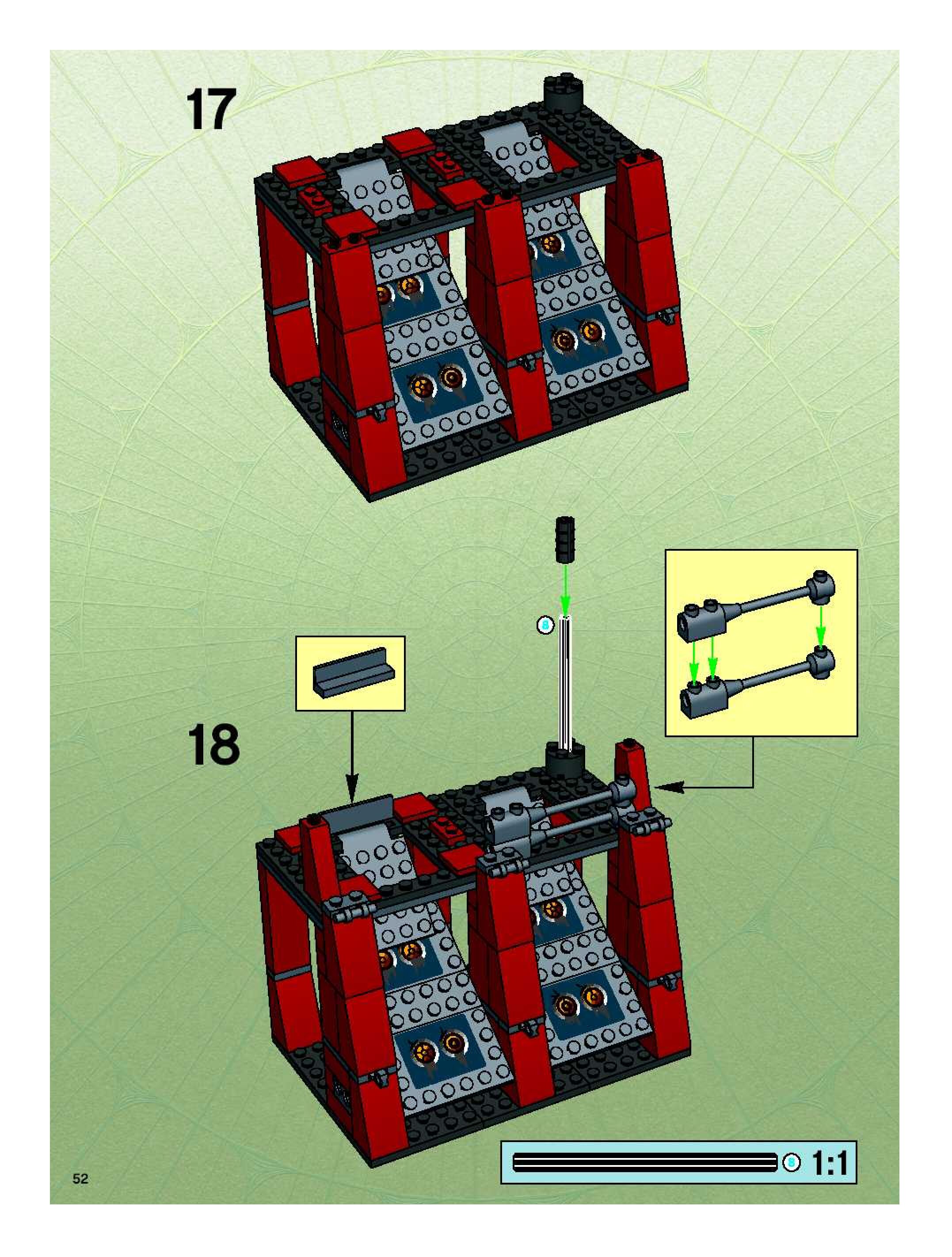 17

18

1:1

52