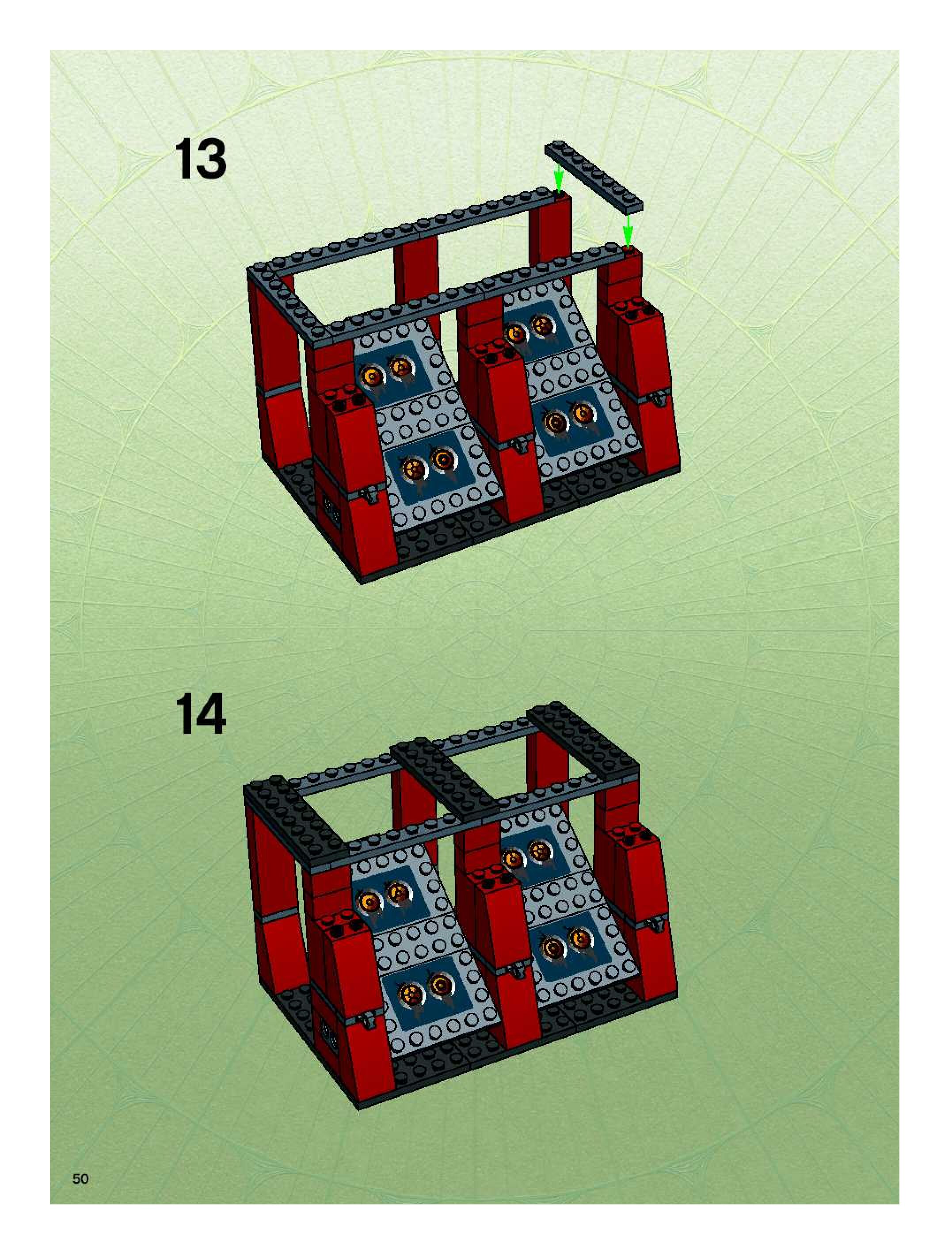 13

14

50