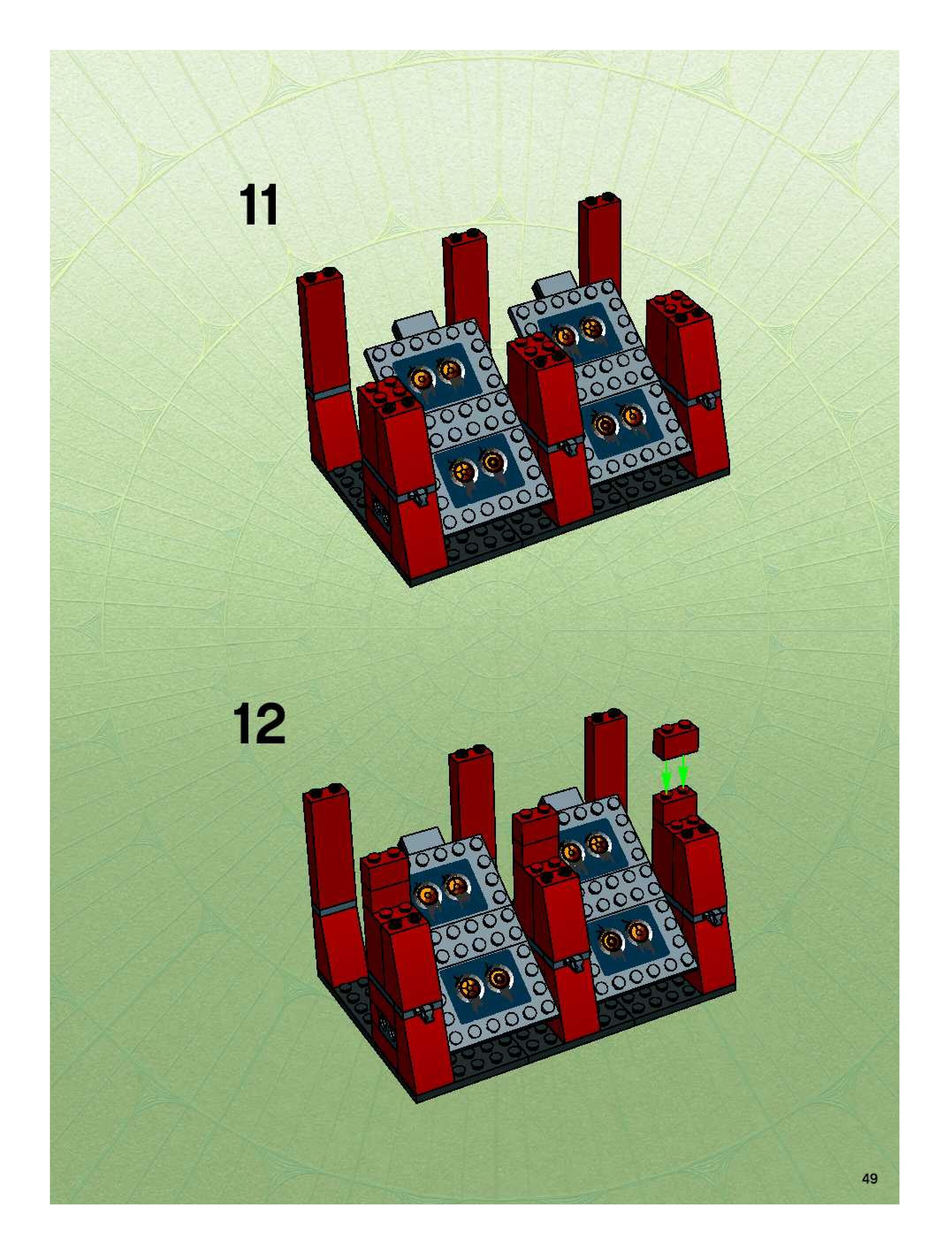 11

12

49