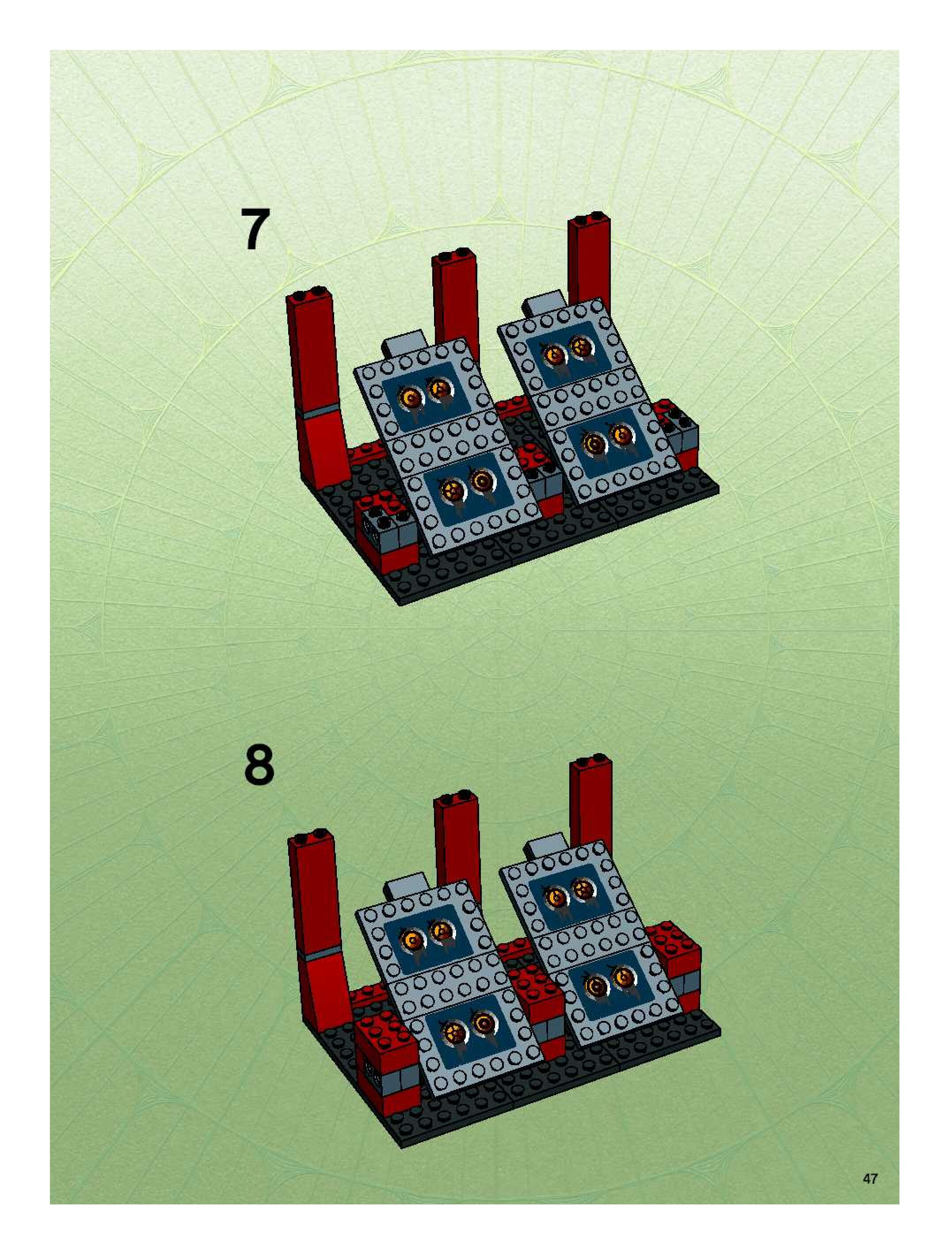 7

8

47