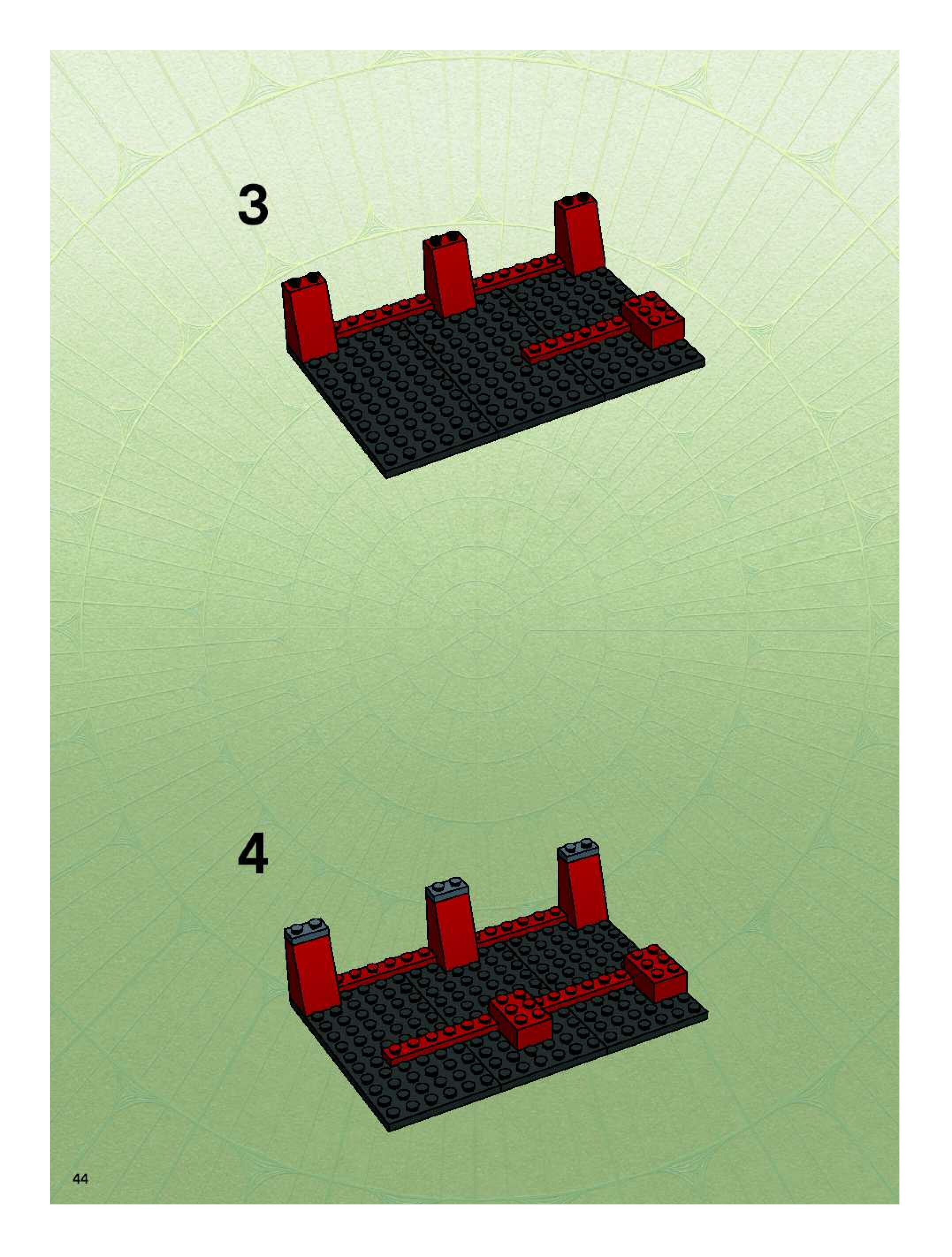 3

4

44