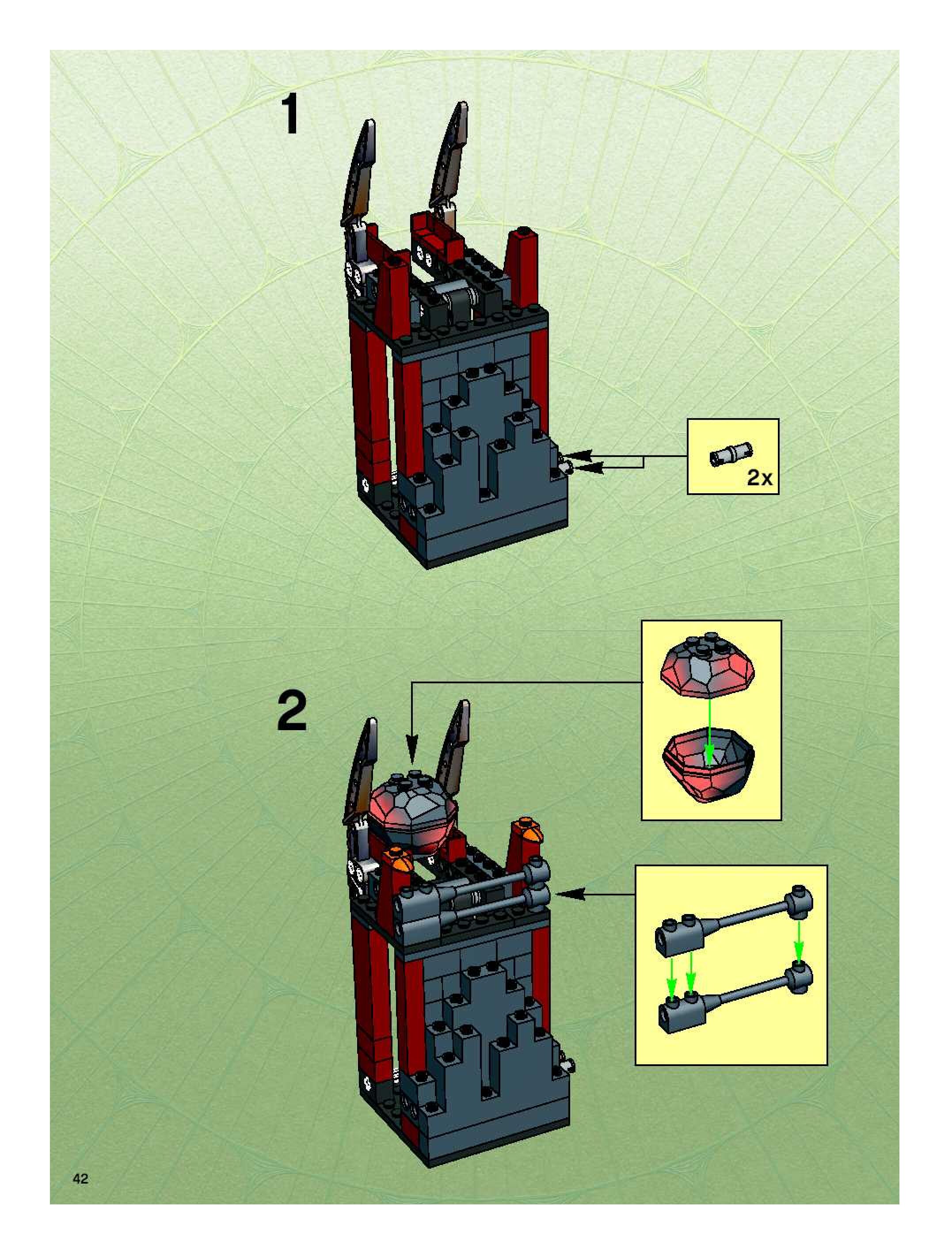 1

2x

2

42