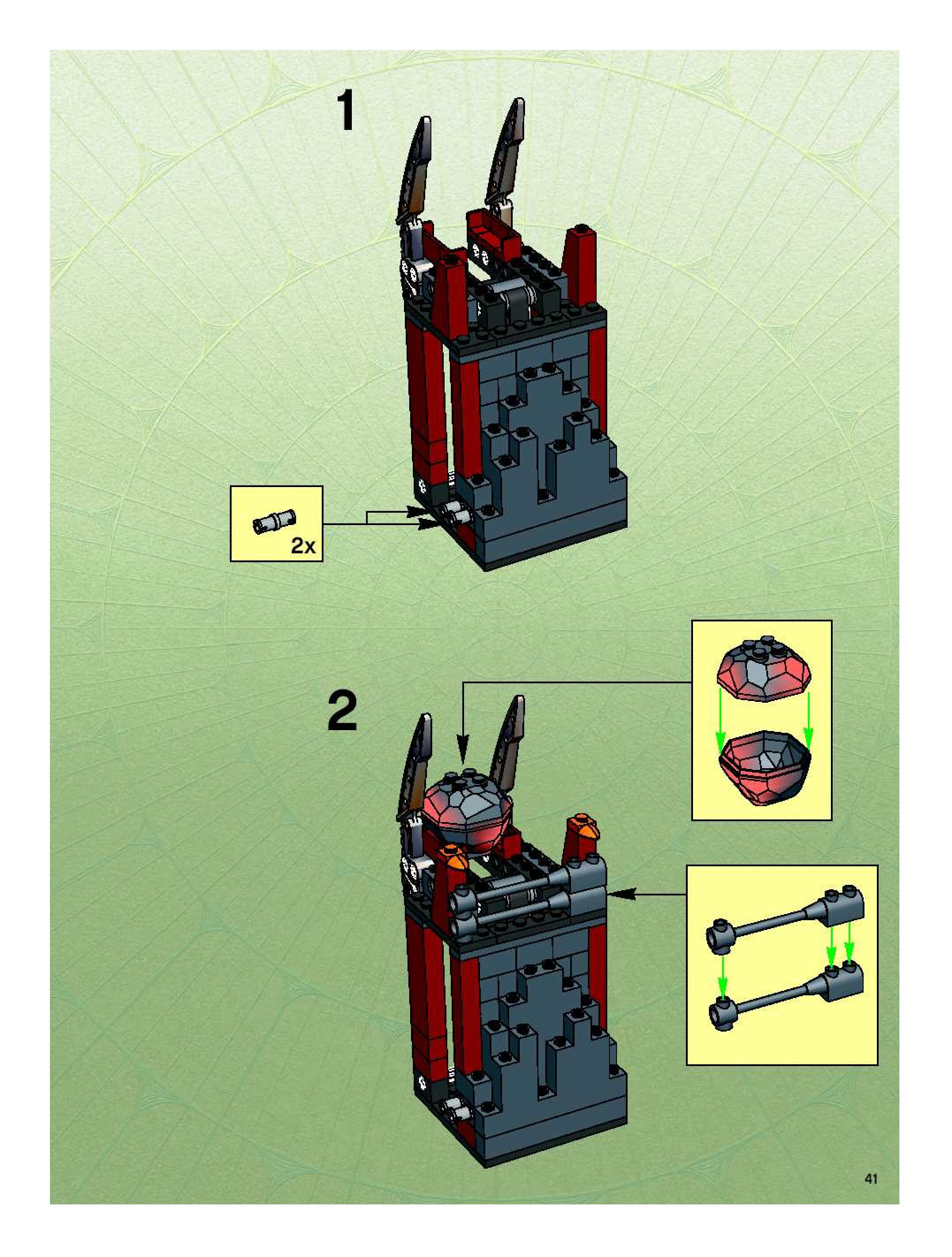 1

2x

2

41