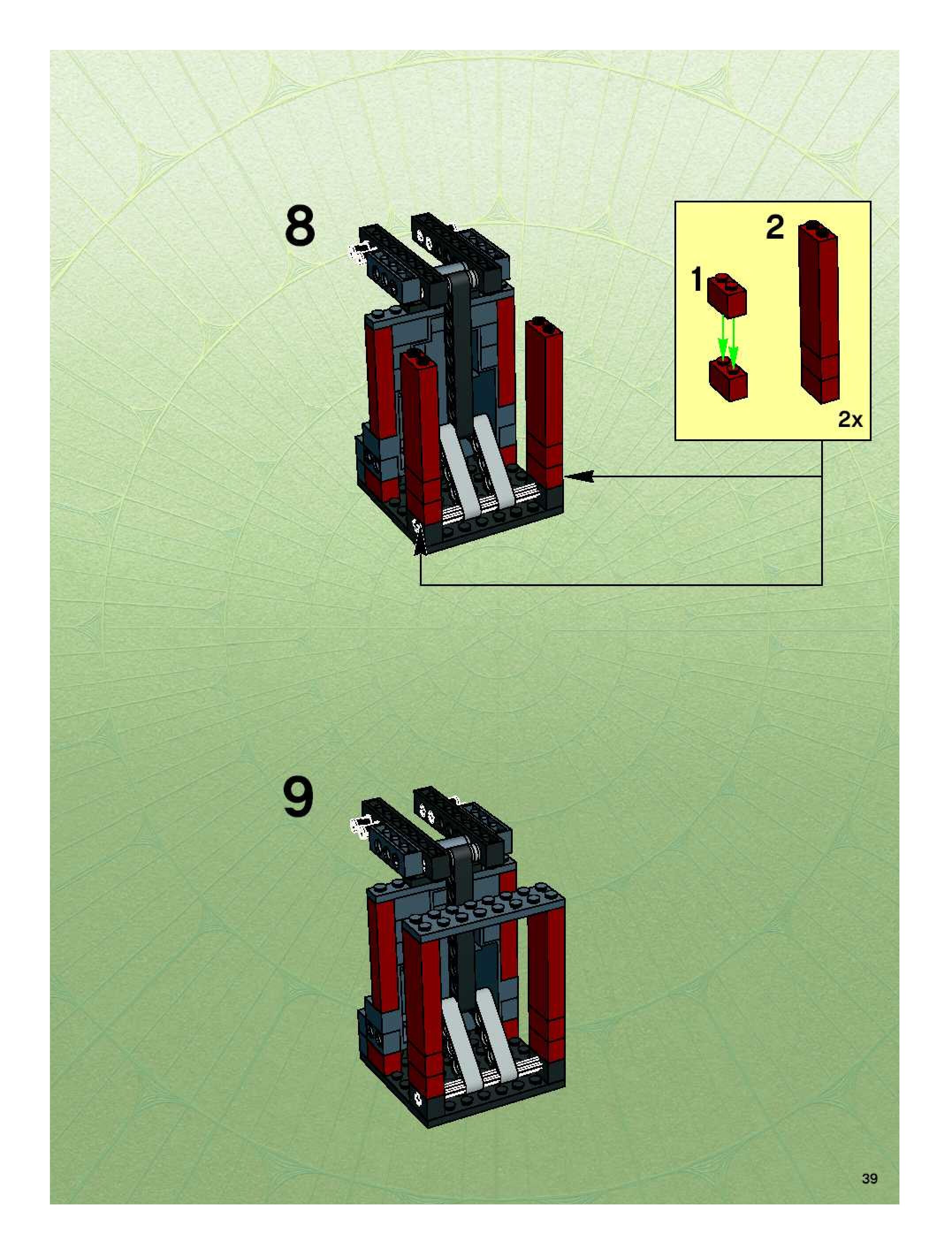 8

2

1

2x

9

39