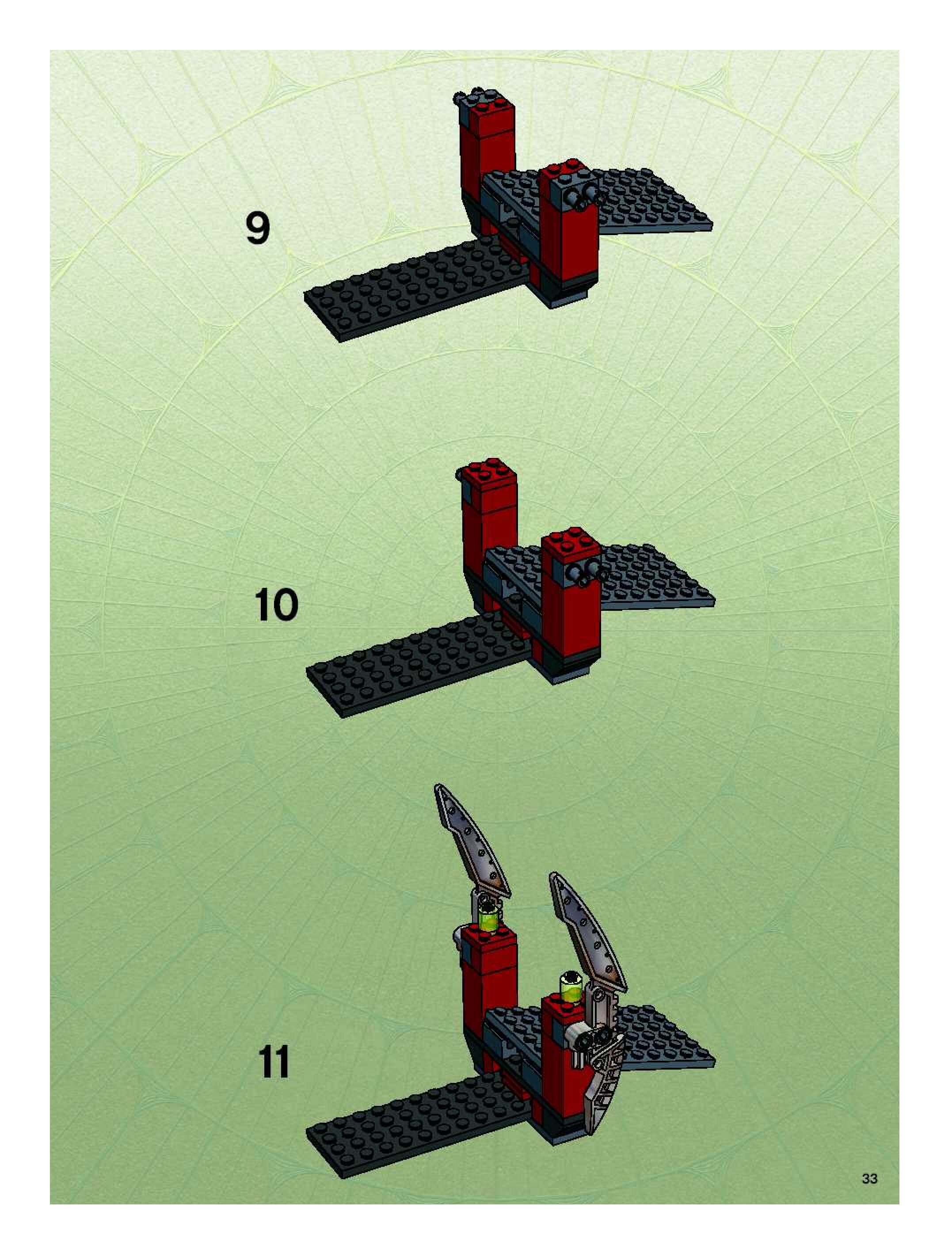 9

10

11

33