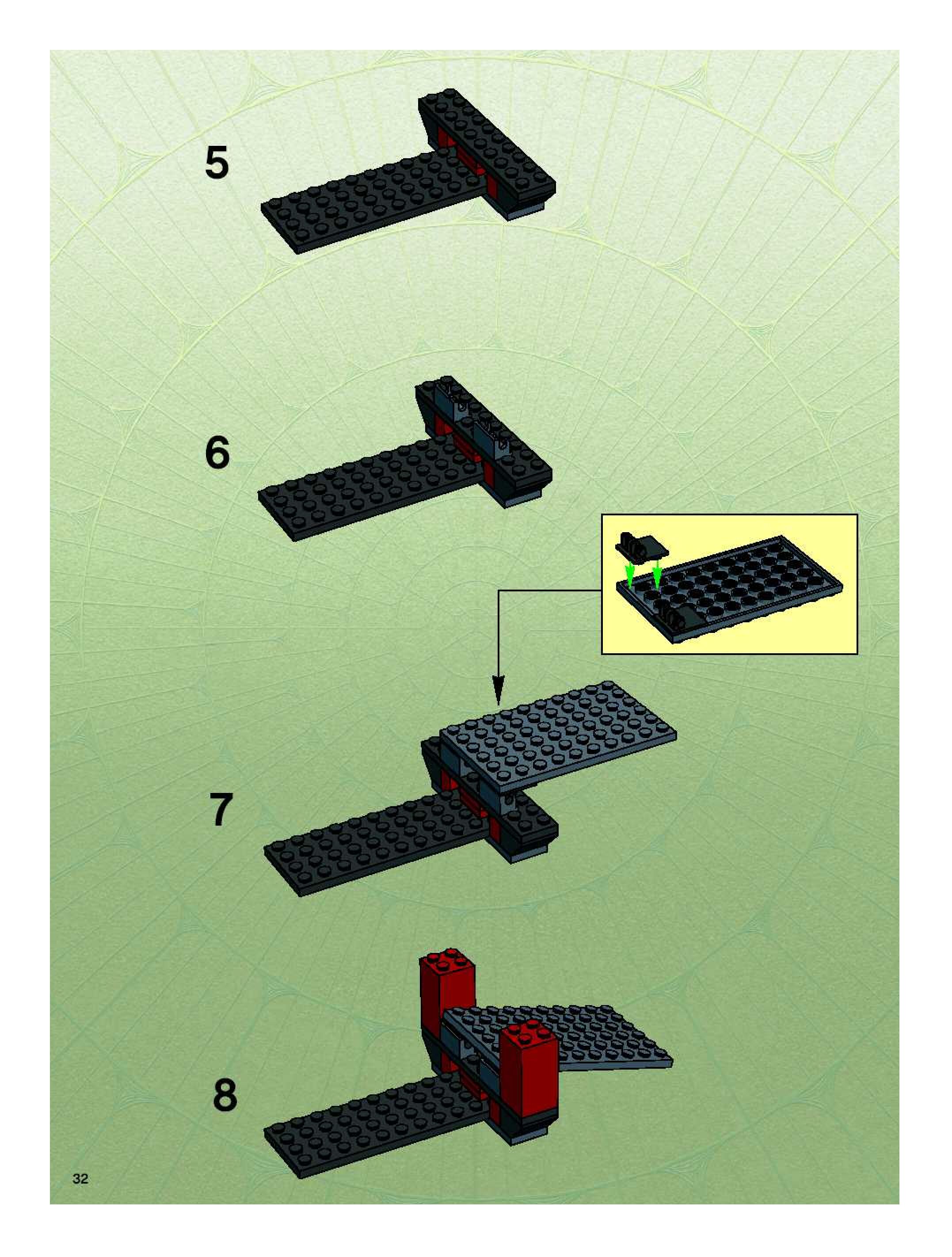 5

6

7

8

32