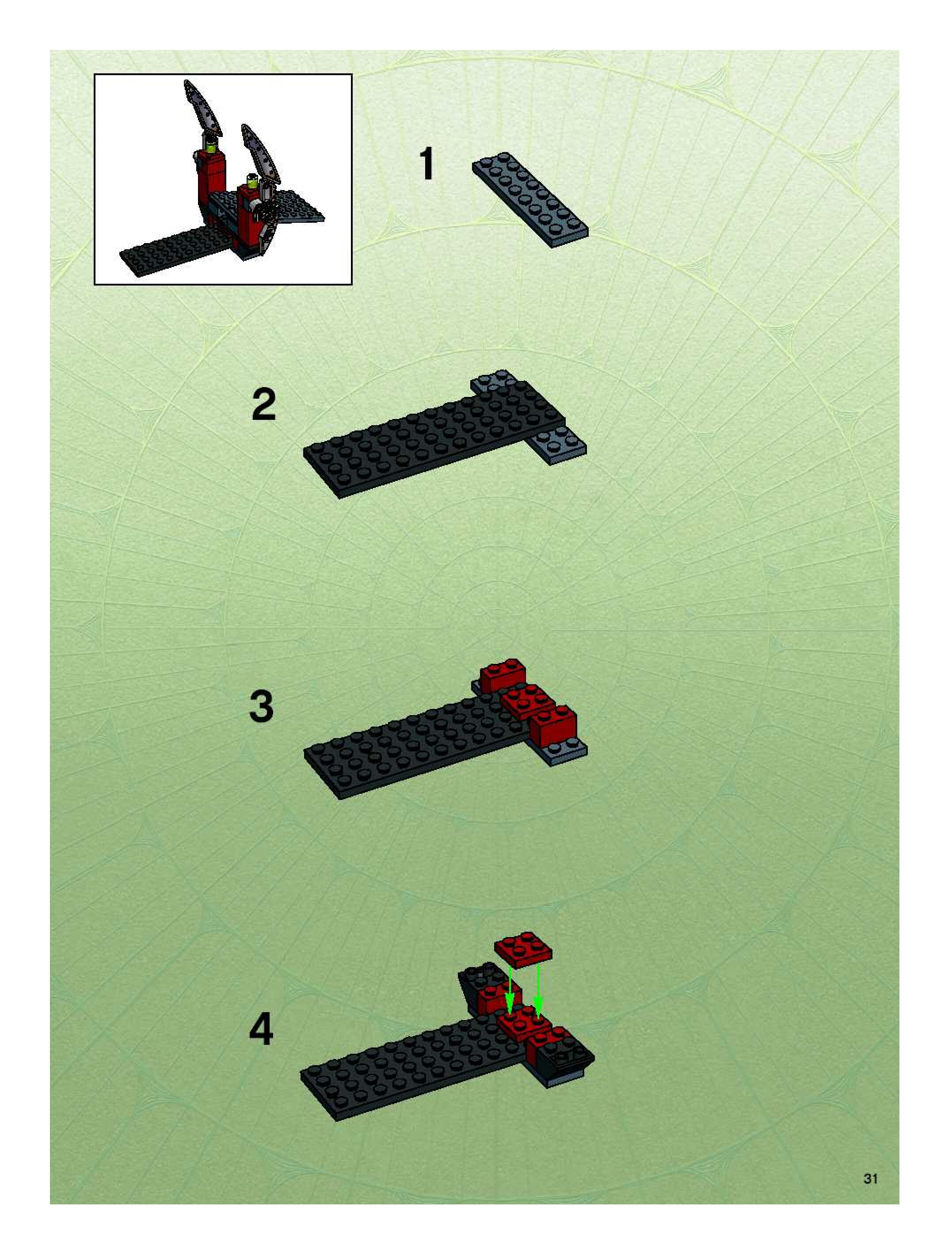 1

2

3

4

31