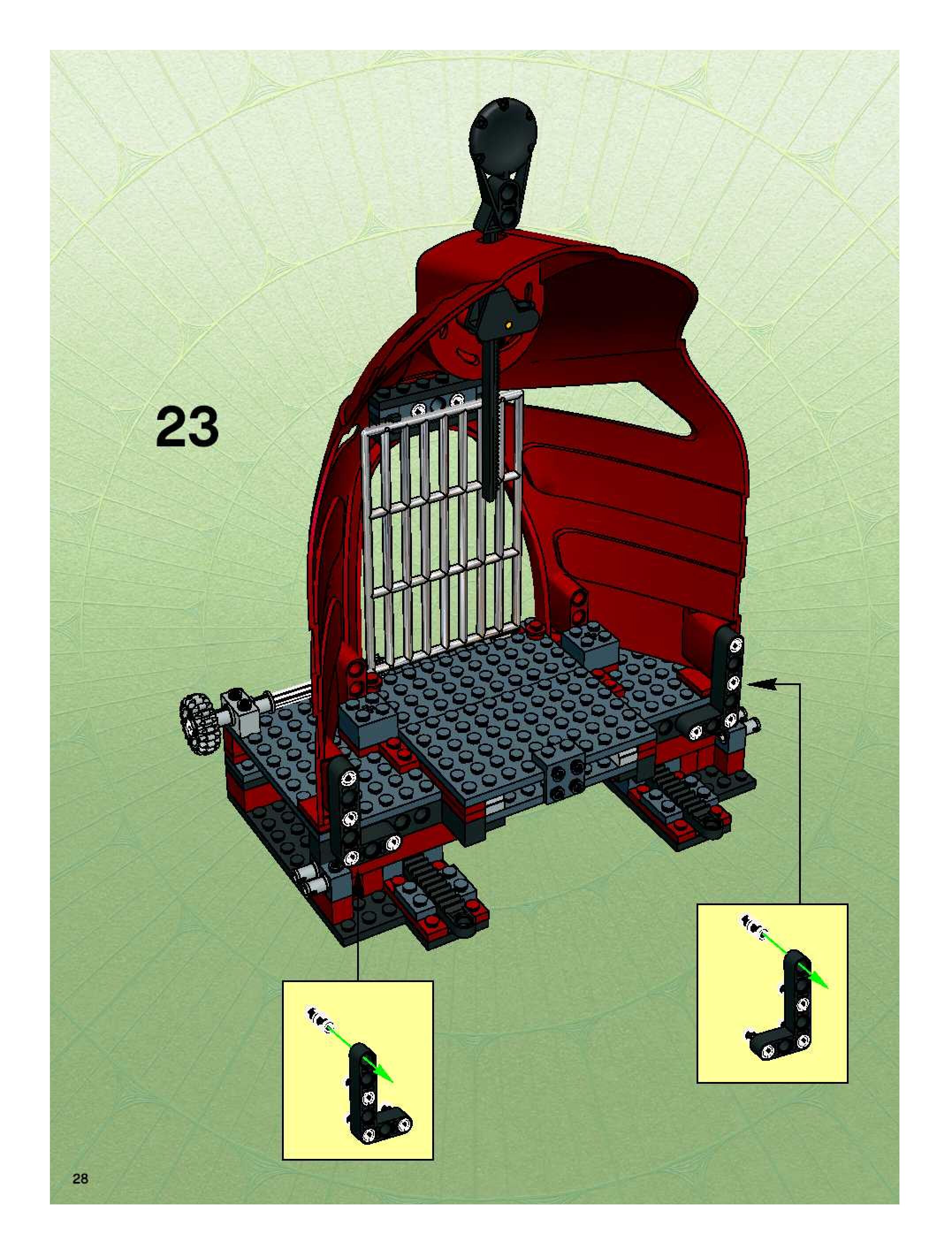 23

28