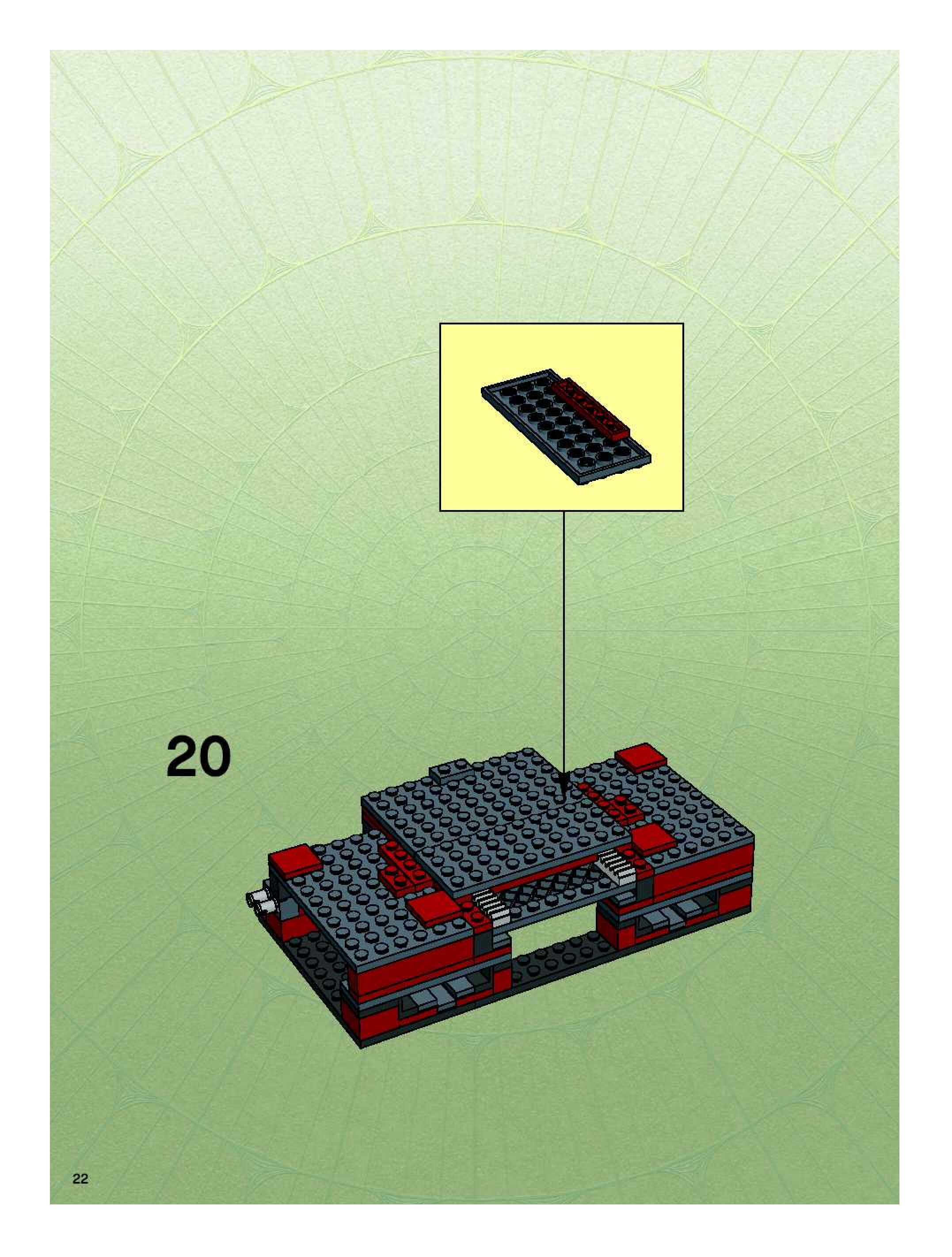 20

22