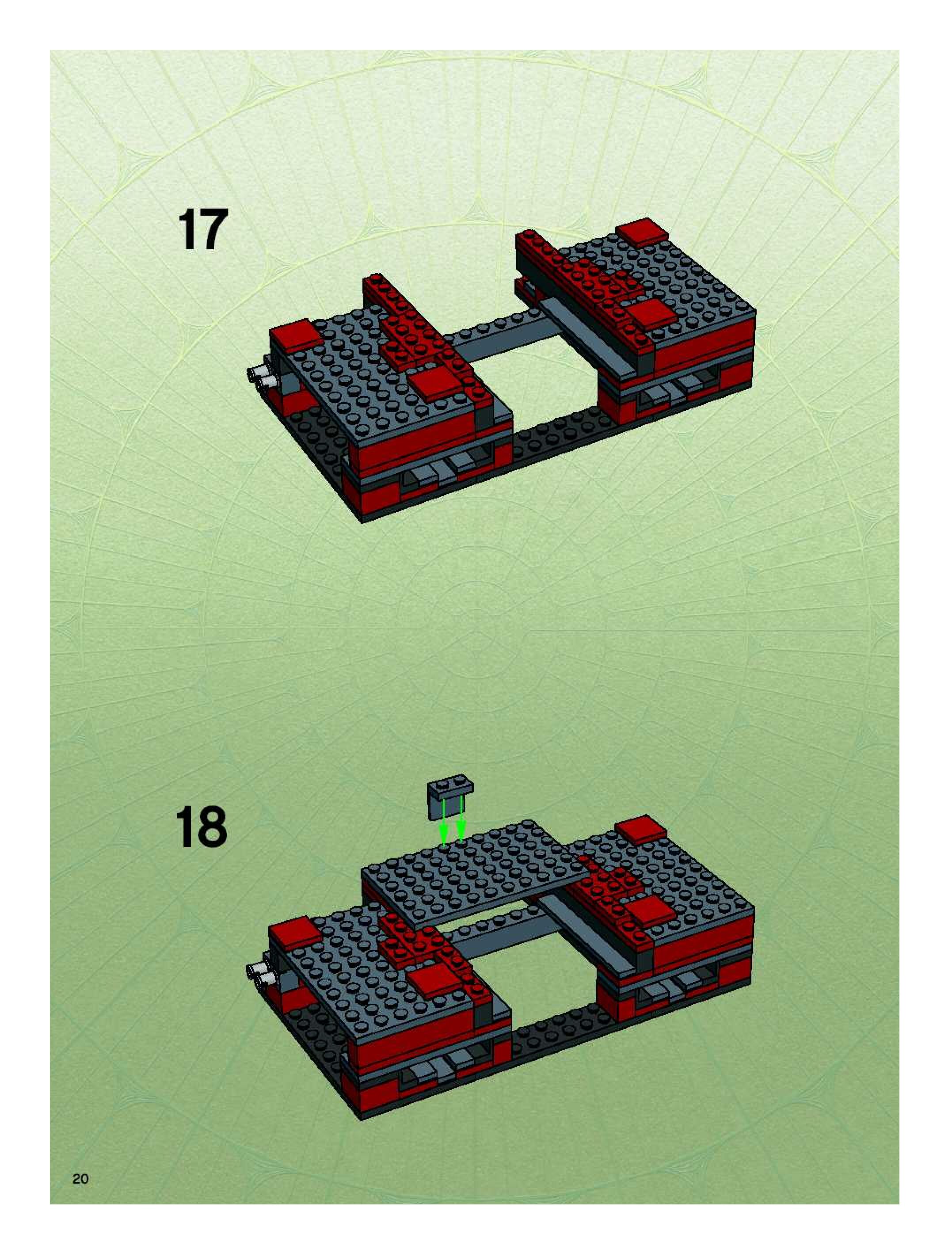 17

18

20