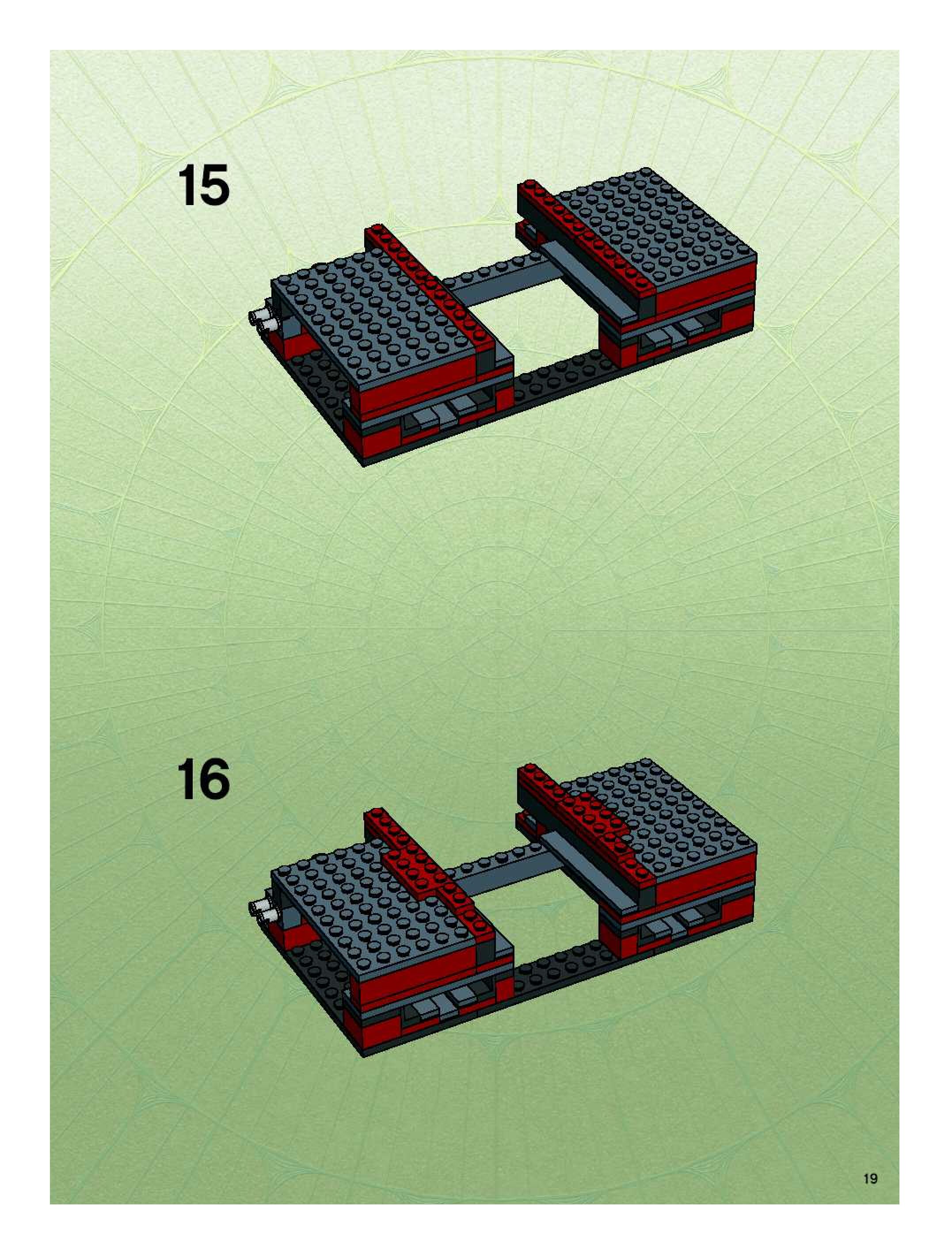 15

16

19