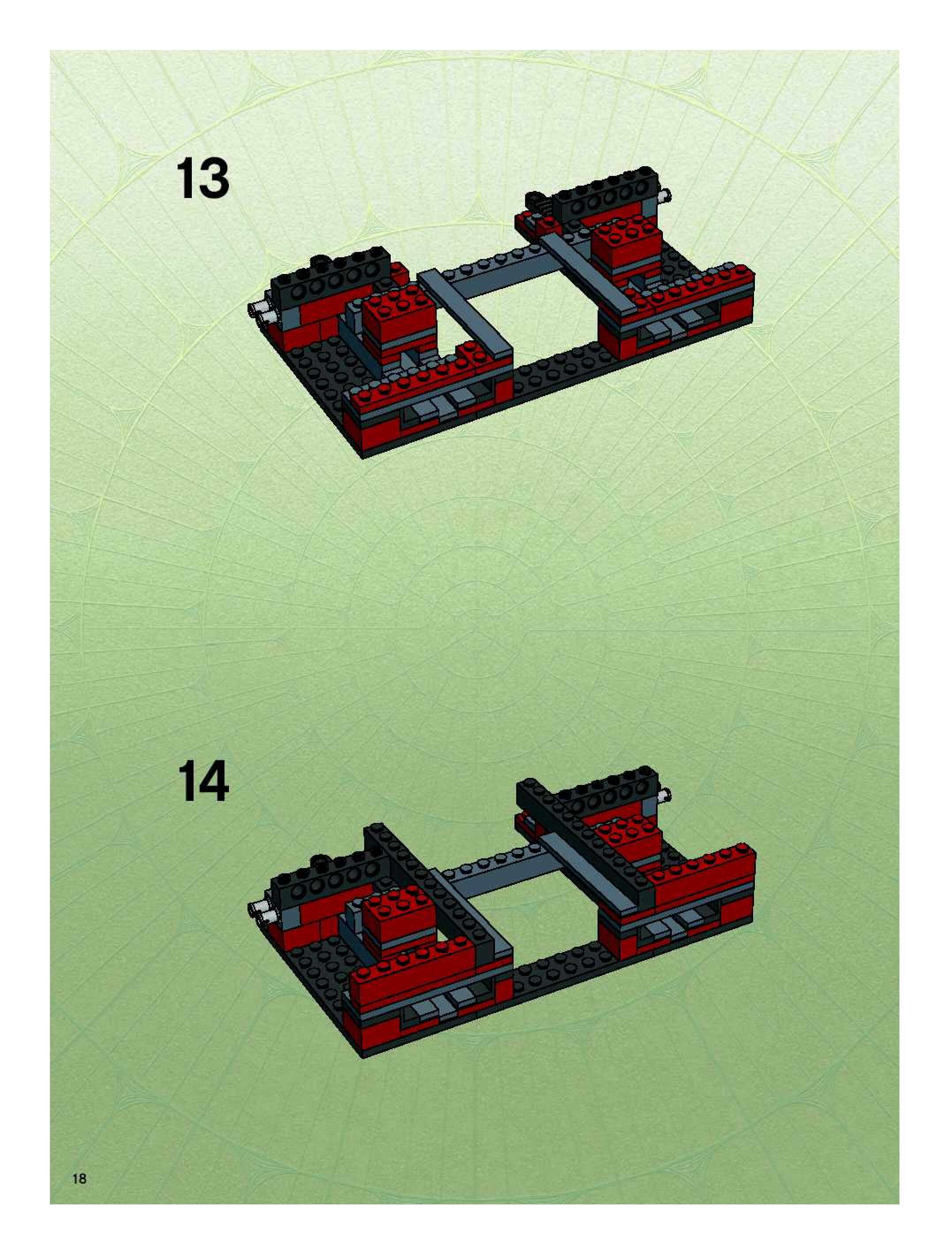 13

14

18