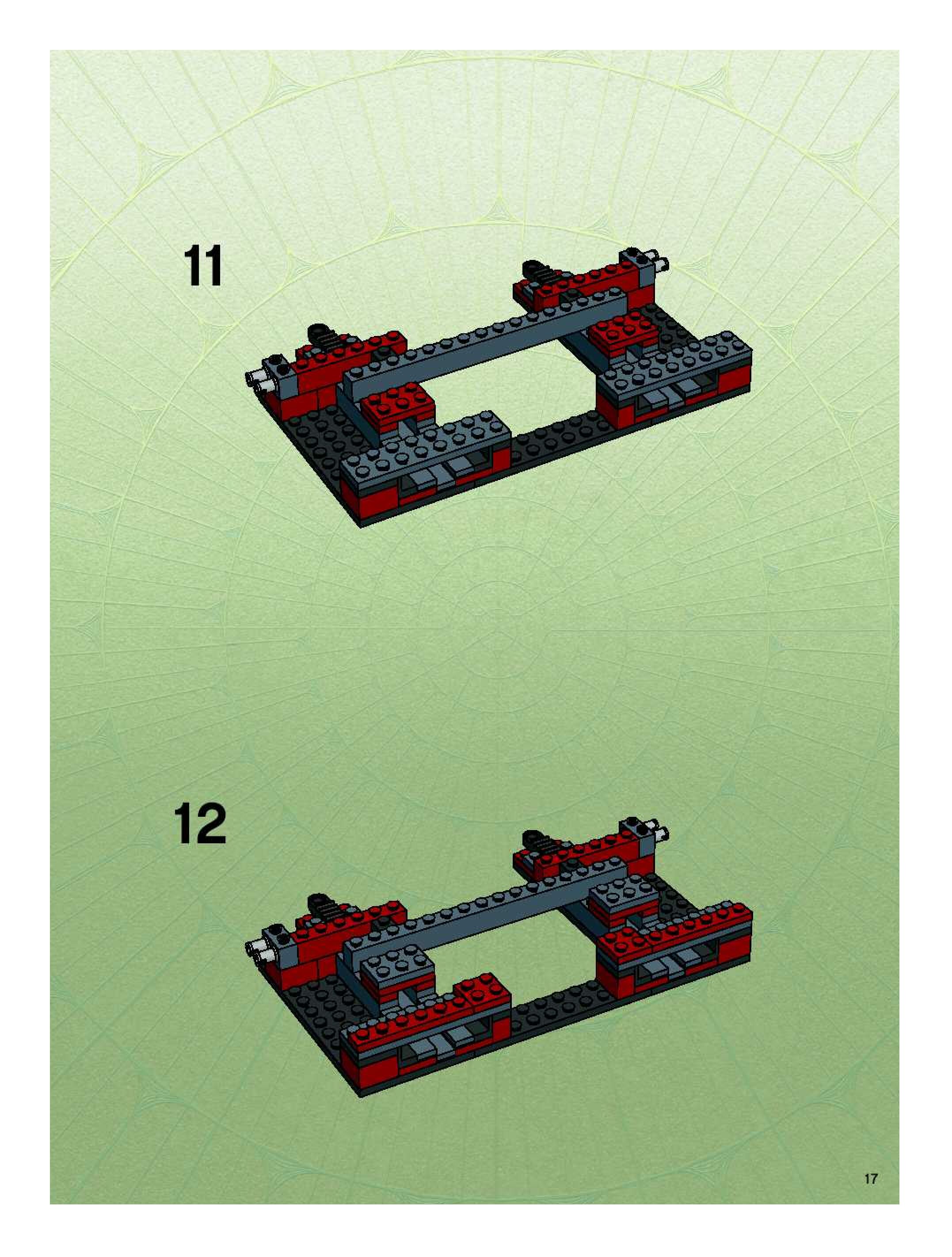 11

12

17