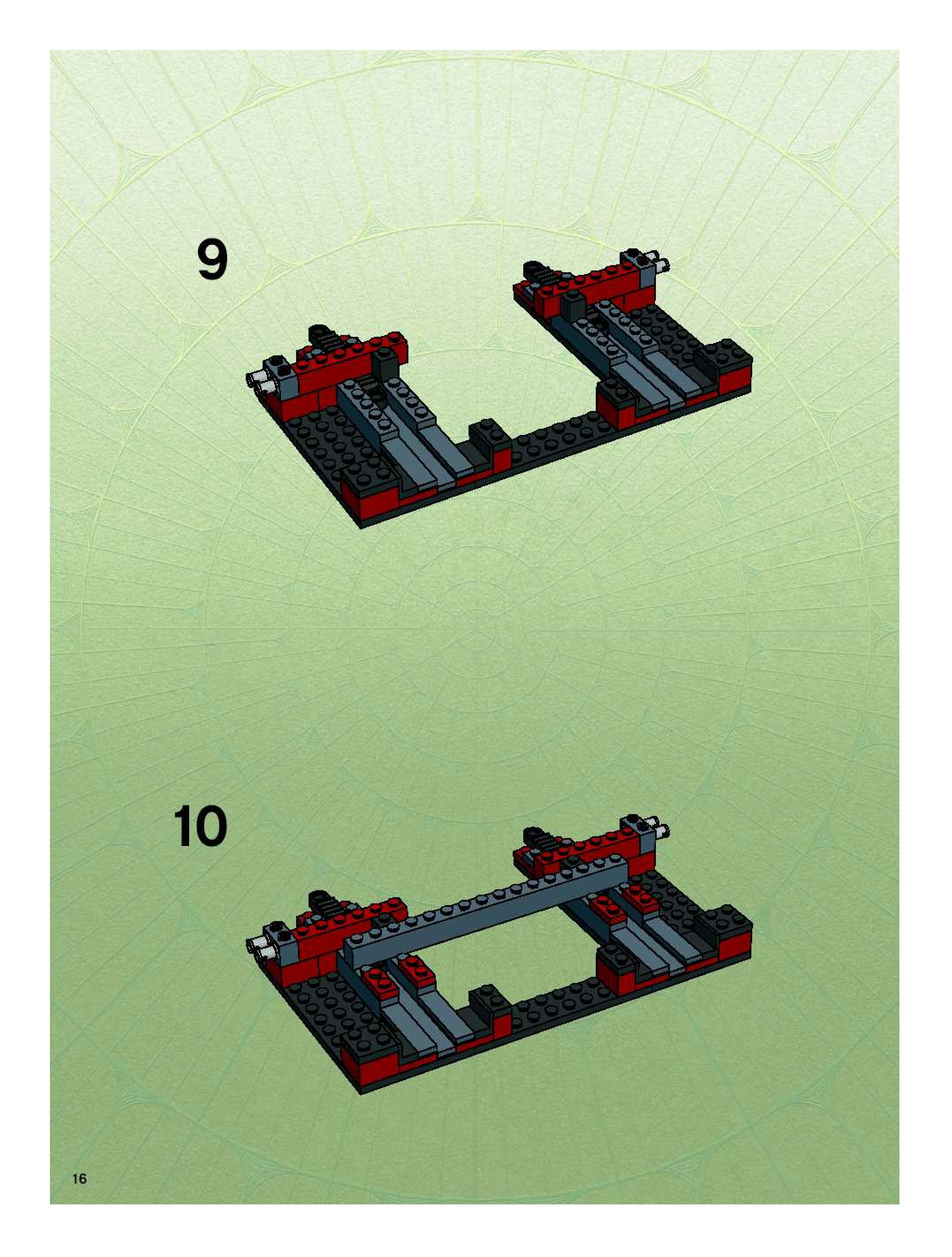 9

10

16