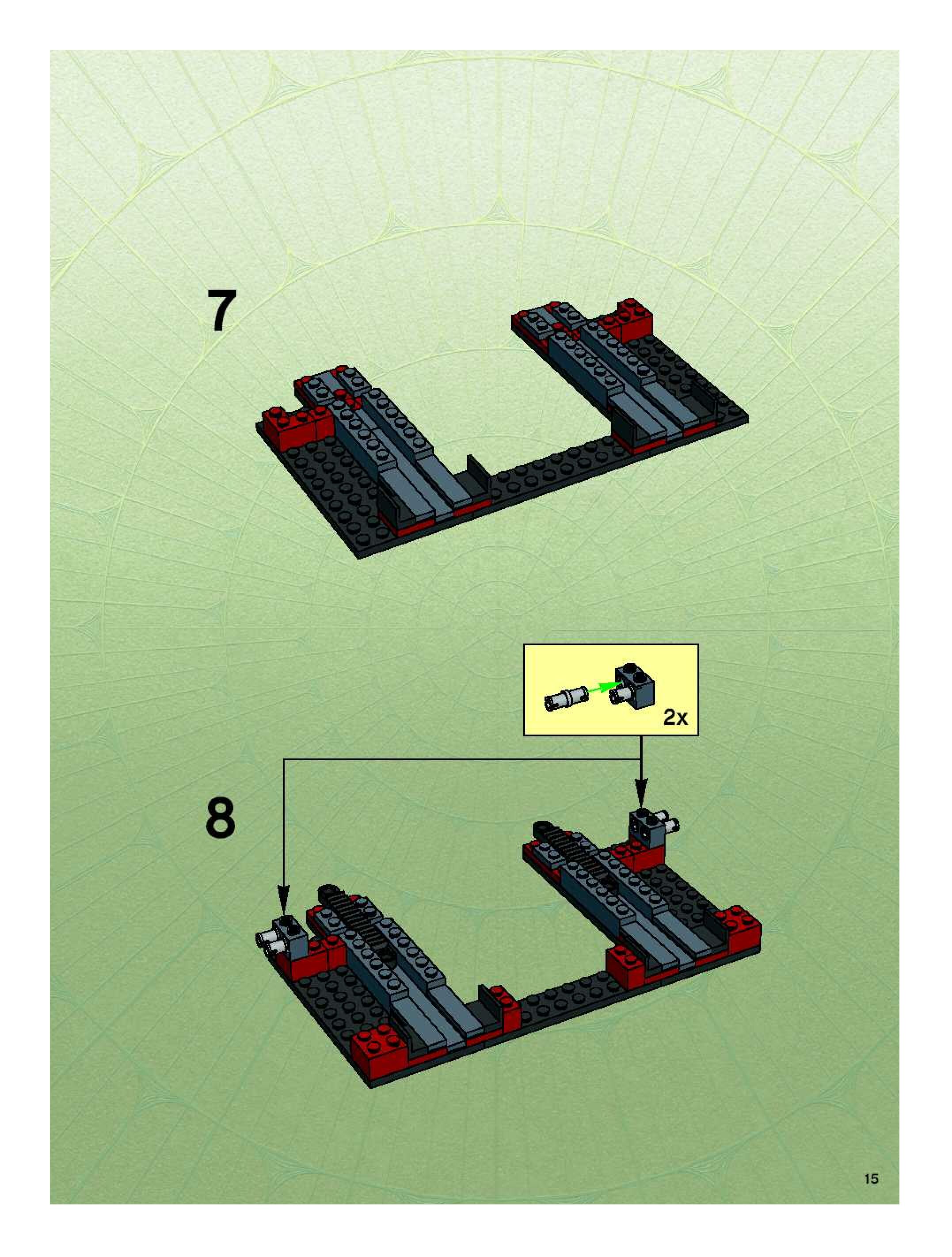 7

2x

8

15