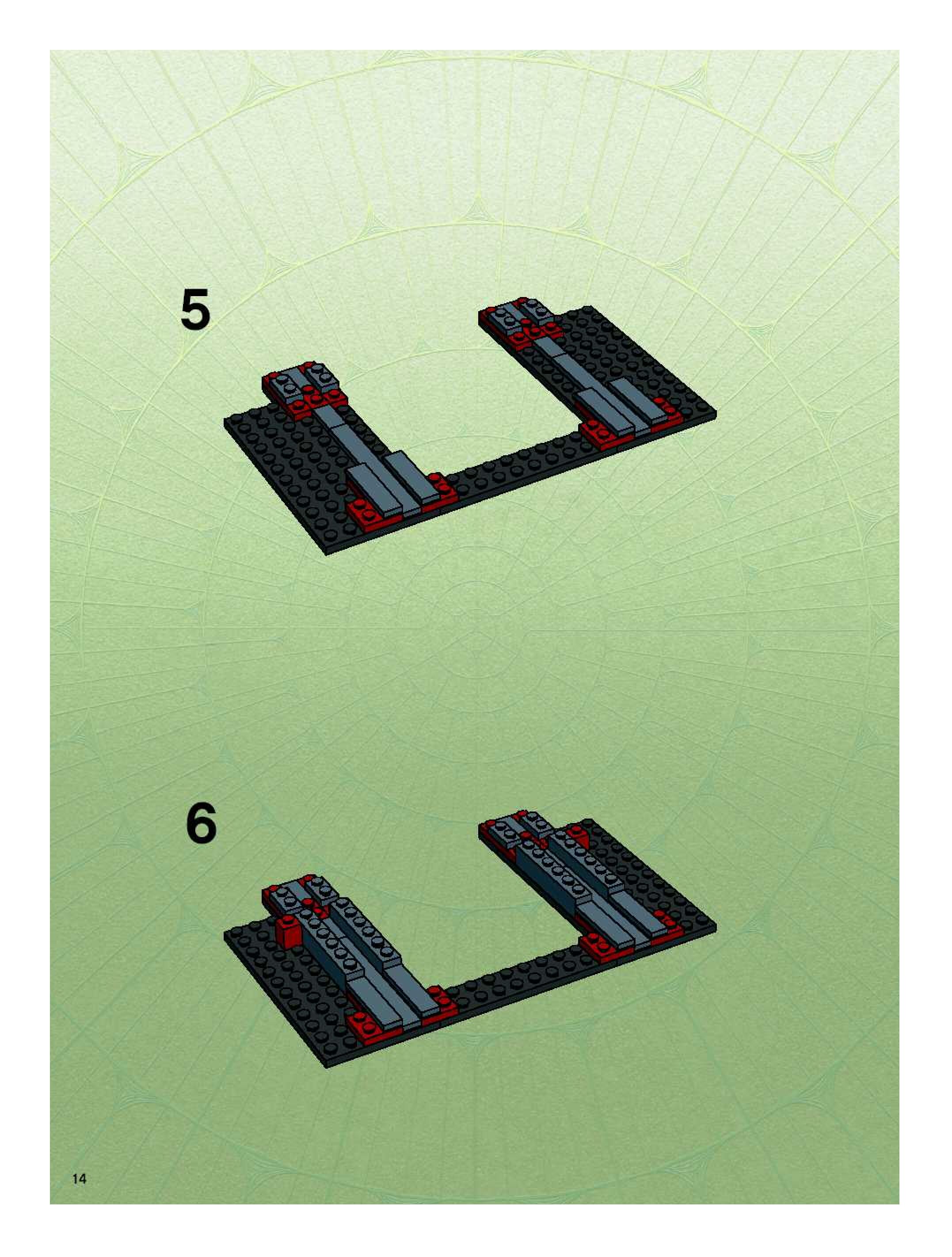 5

6

14