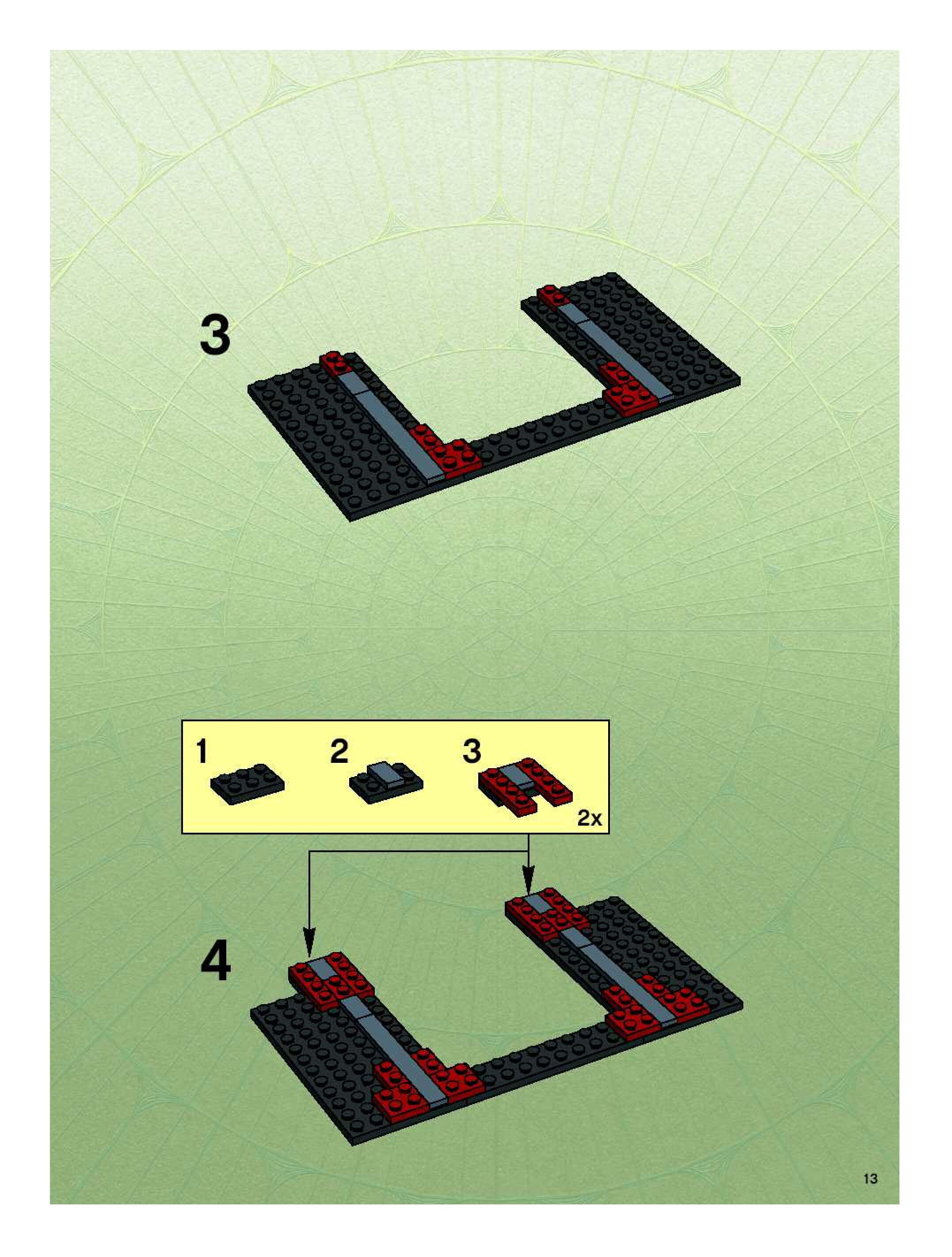 3

1

2

3

2x

4

13