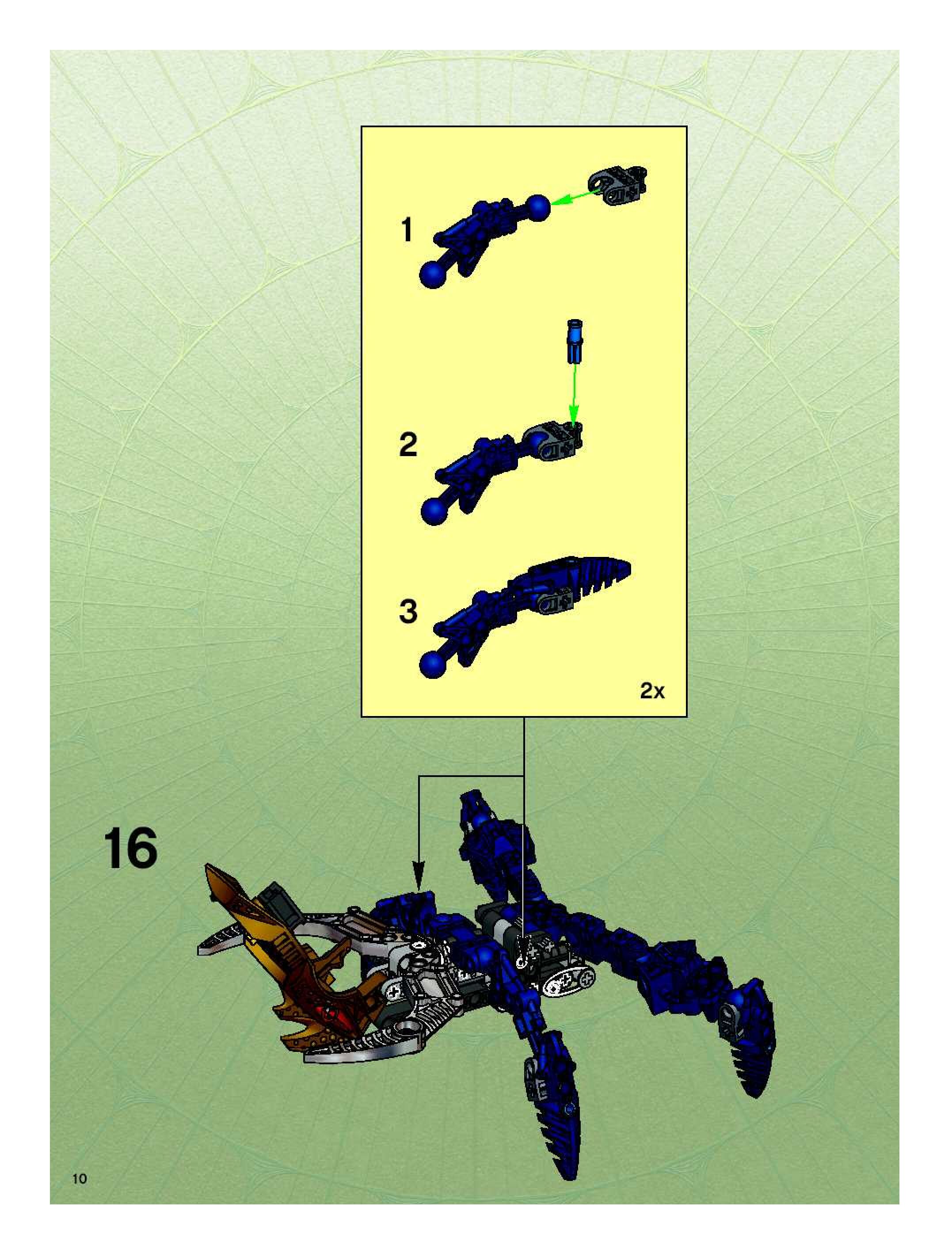 1

2

3

2x

16

10