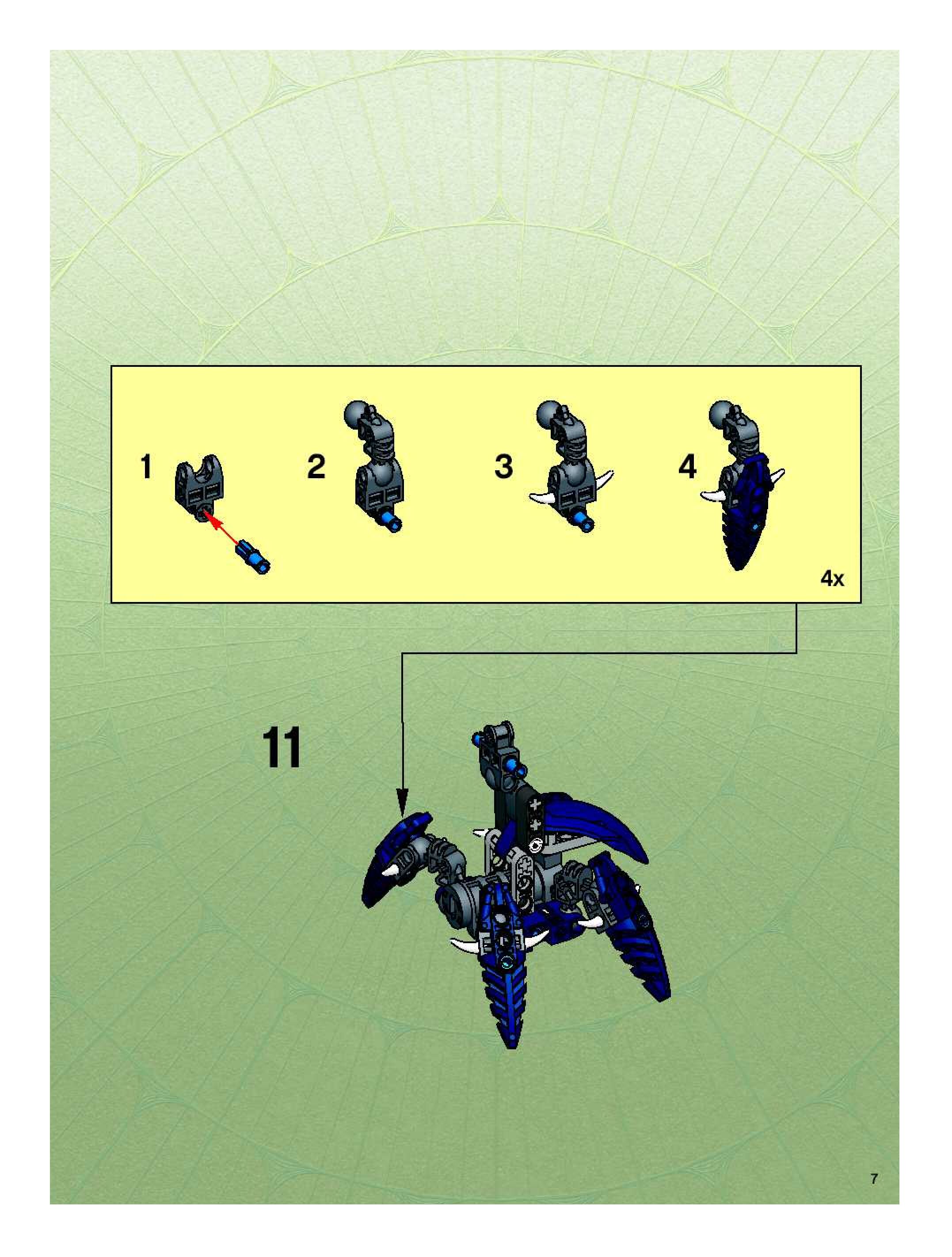 1 2 3 4

4x

11

7