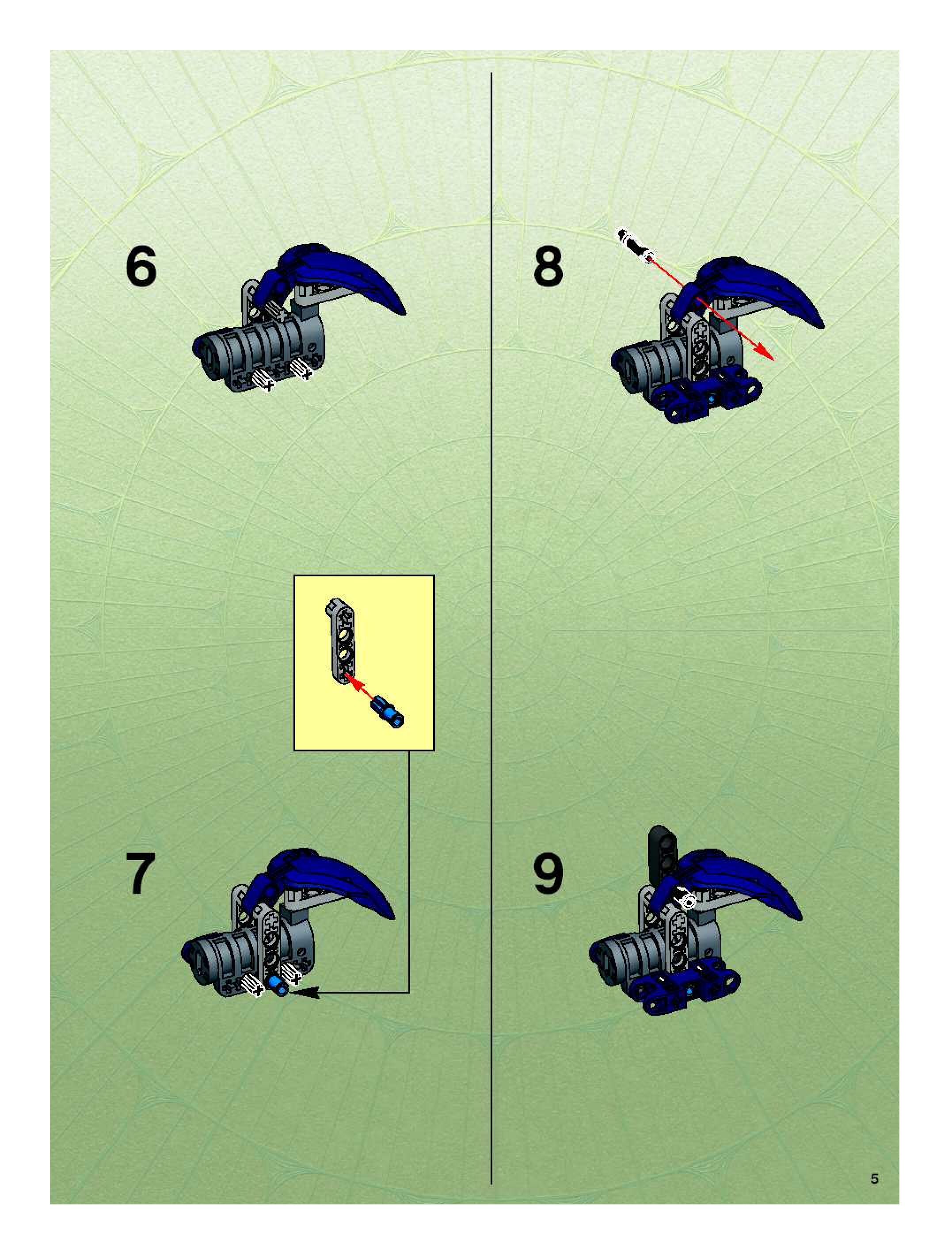 6

7

8

9

5