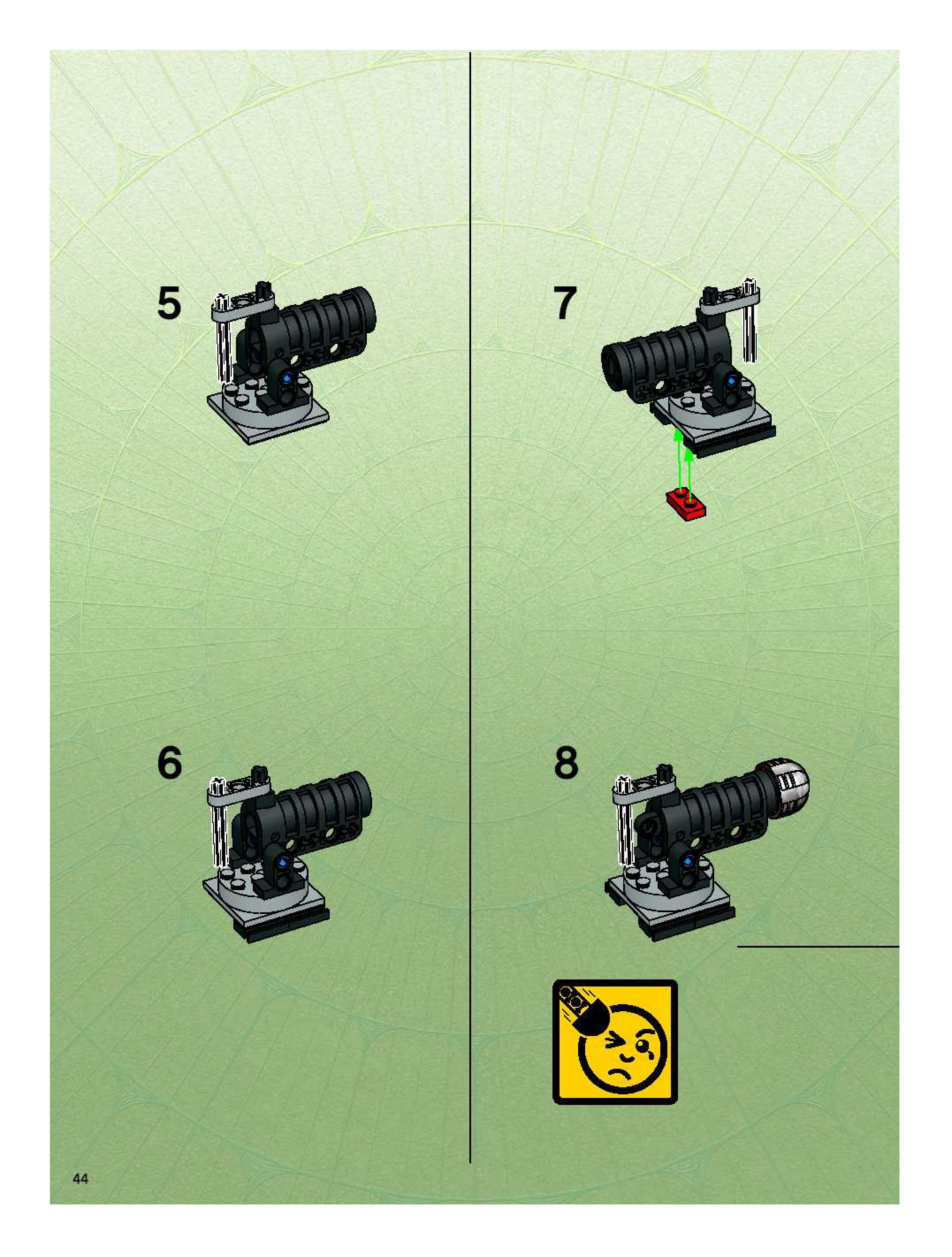 5

6

7

8

44