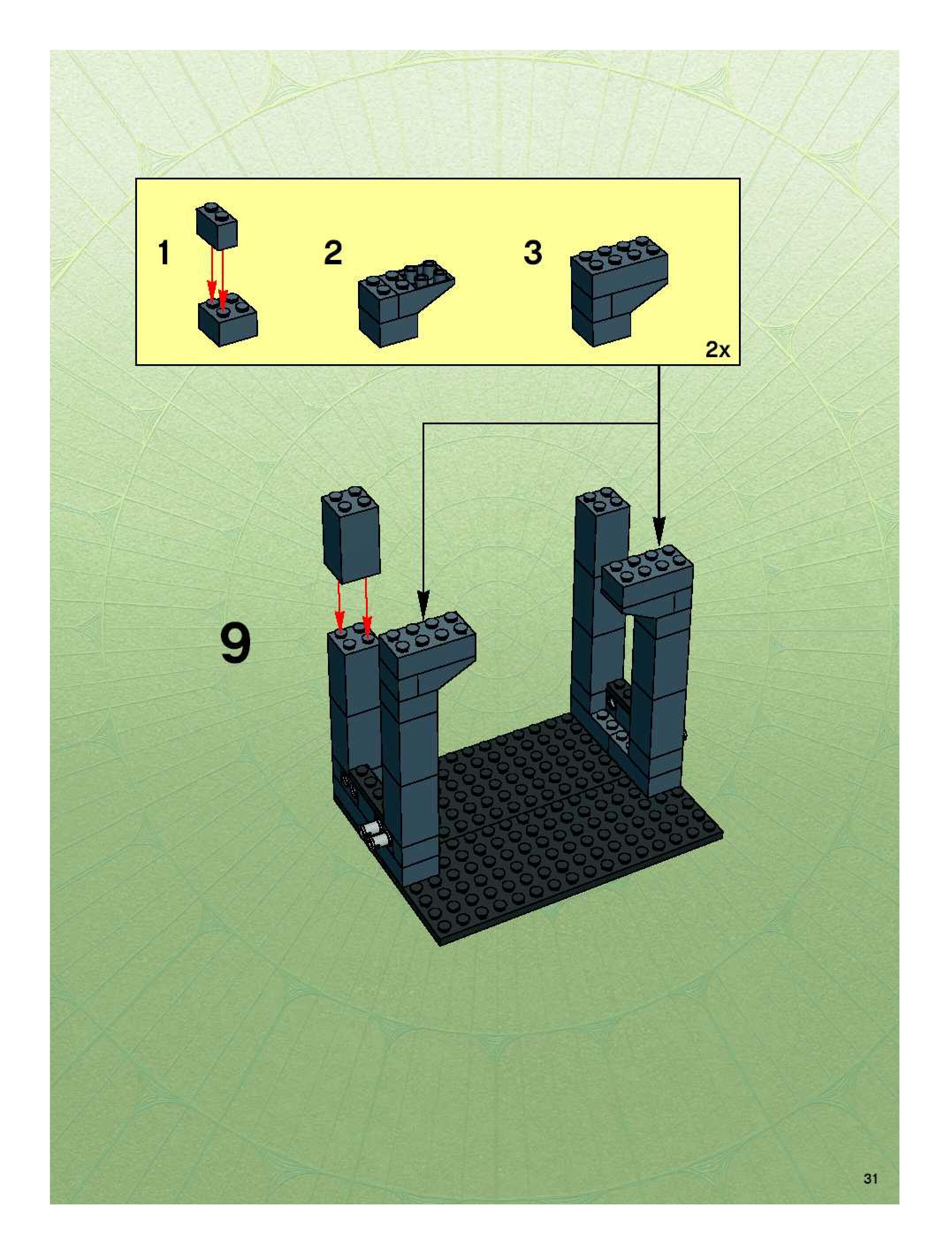 1

2

3

2x

9

31