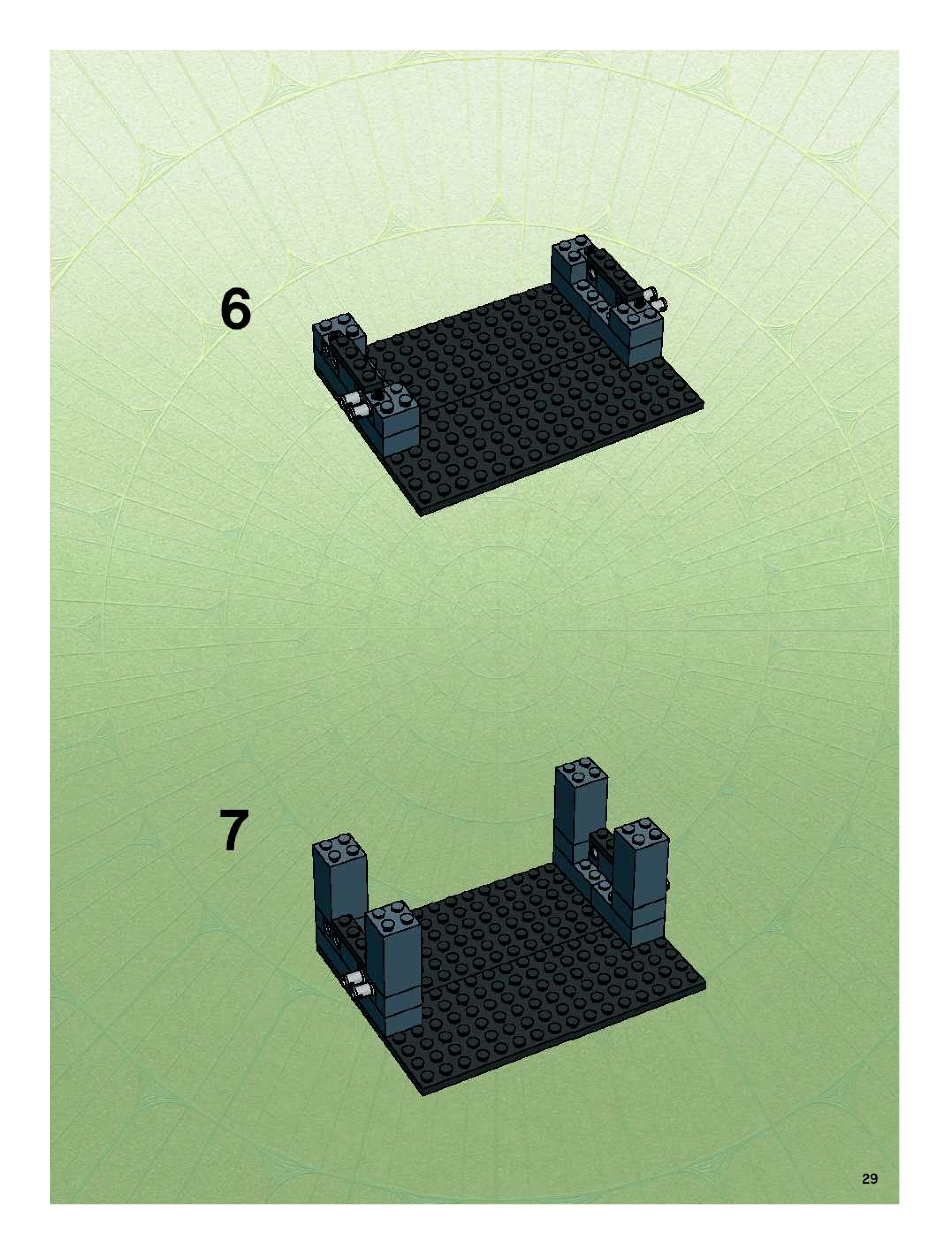 6

7

29