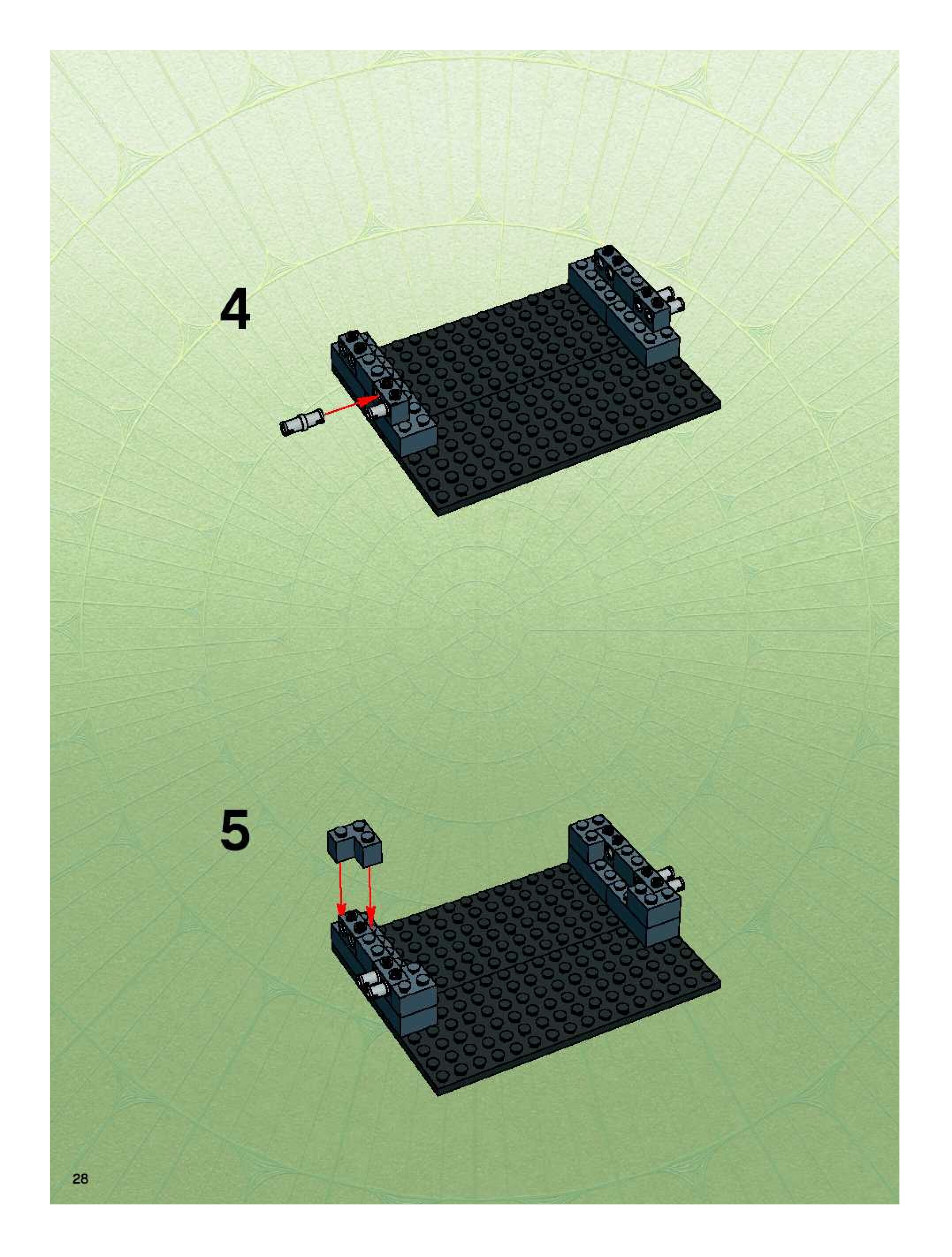 4

5

28