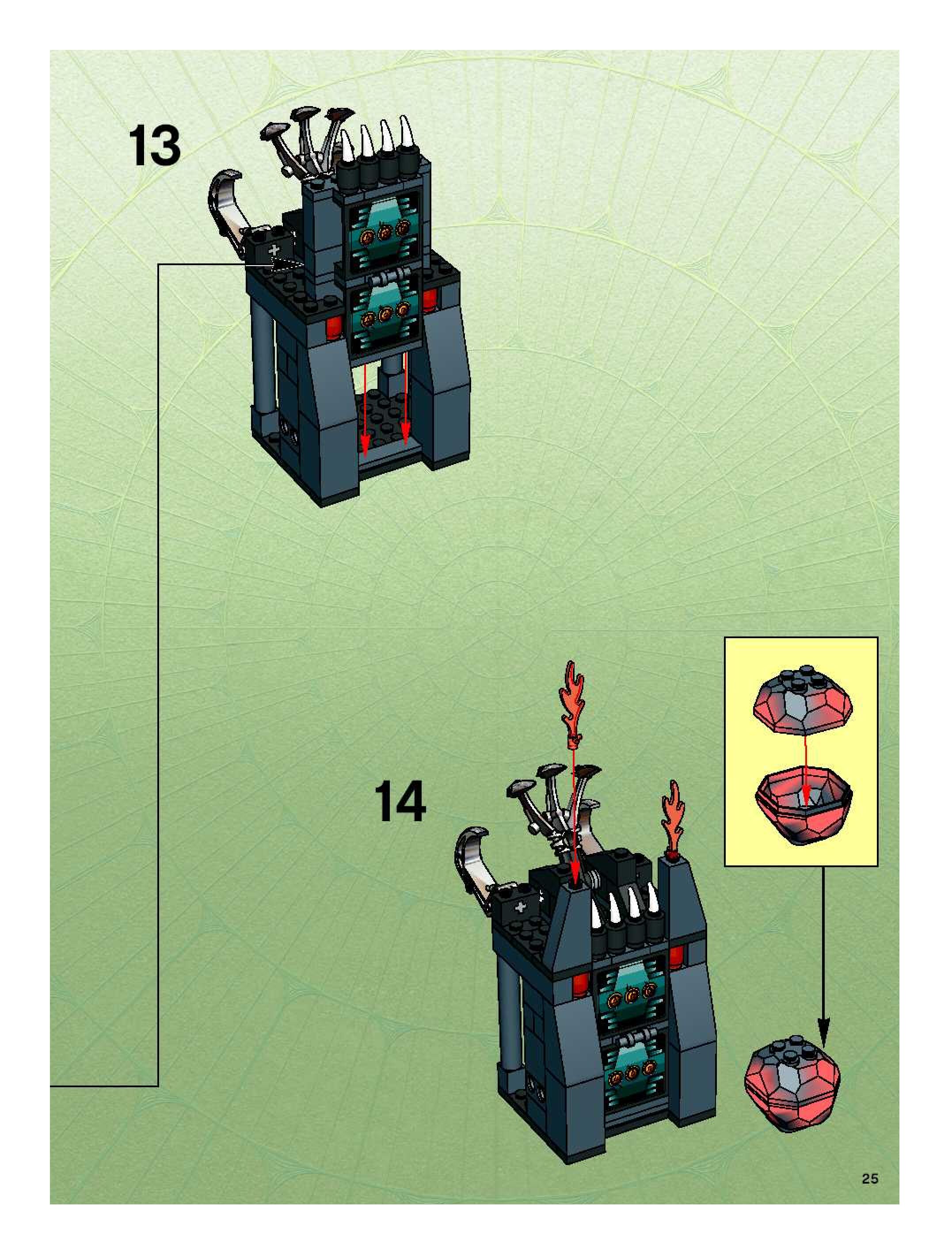 13

14

25