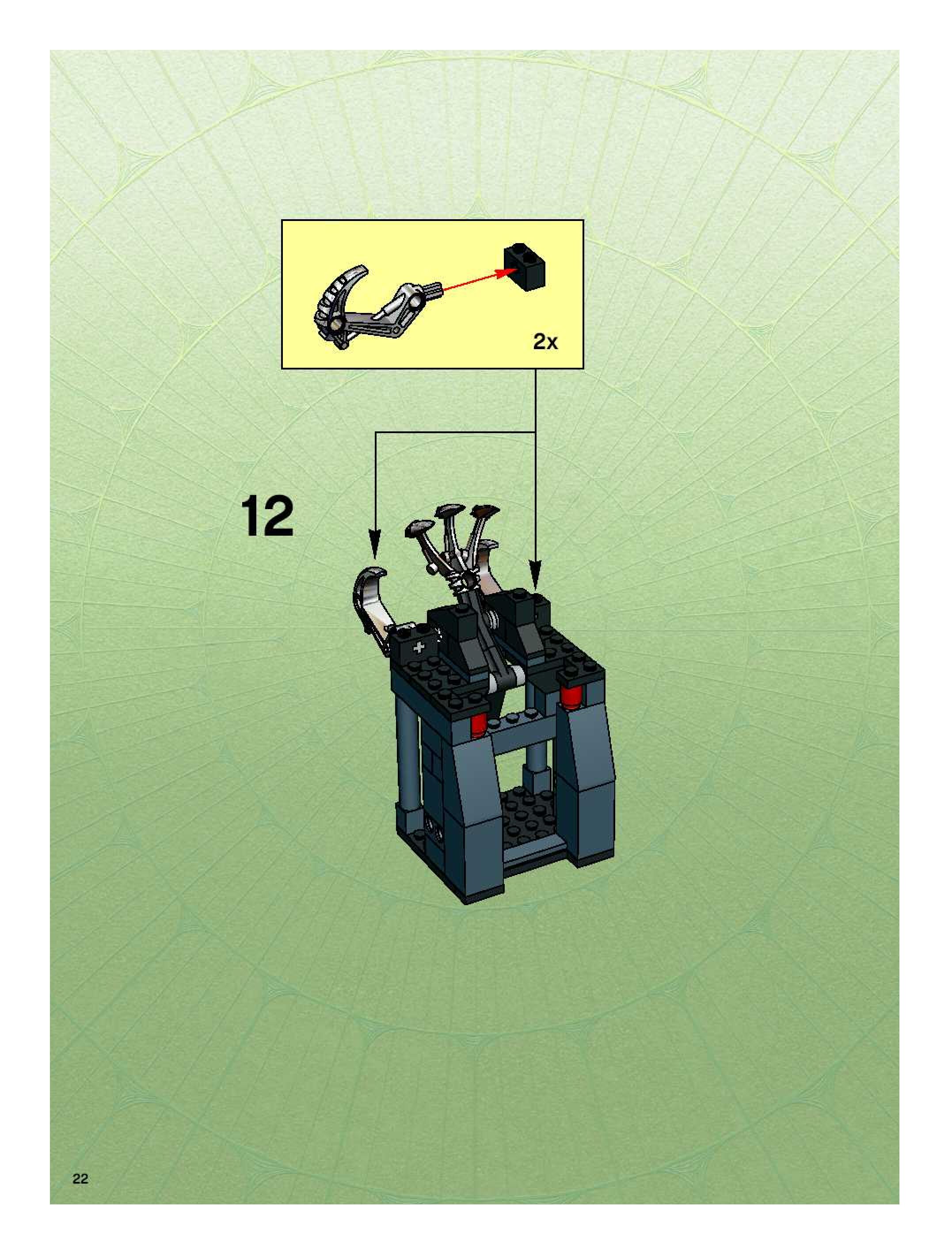 2x

12

22