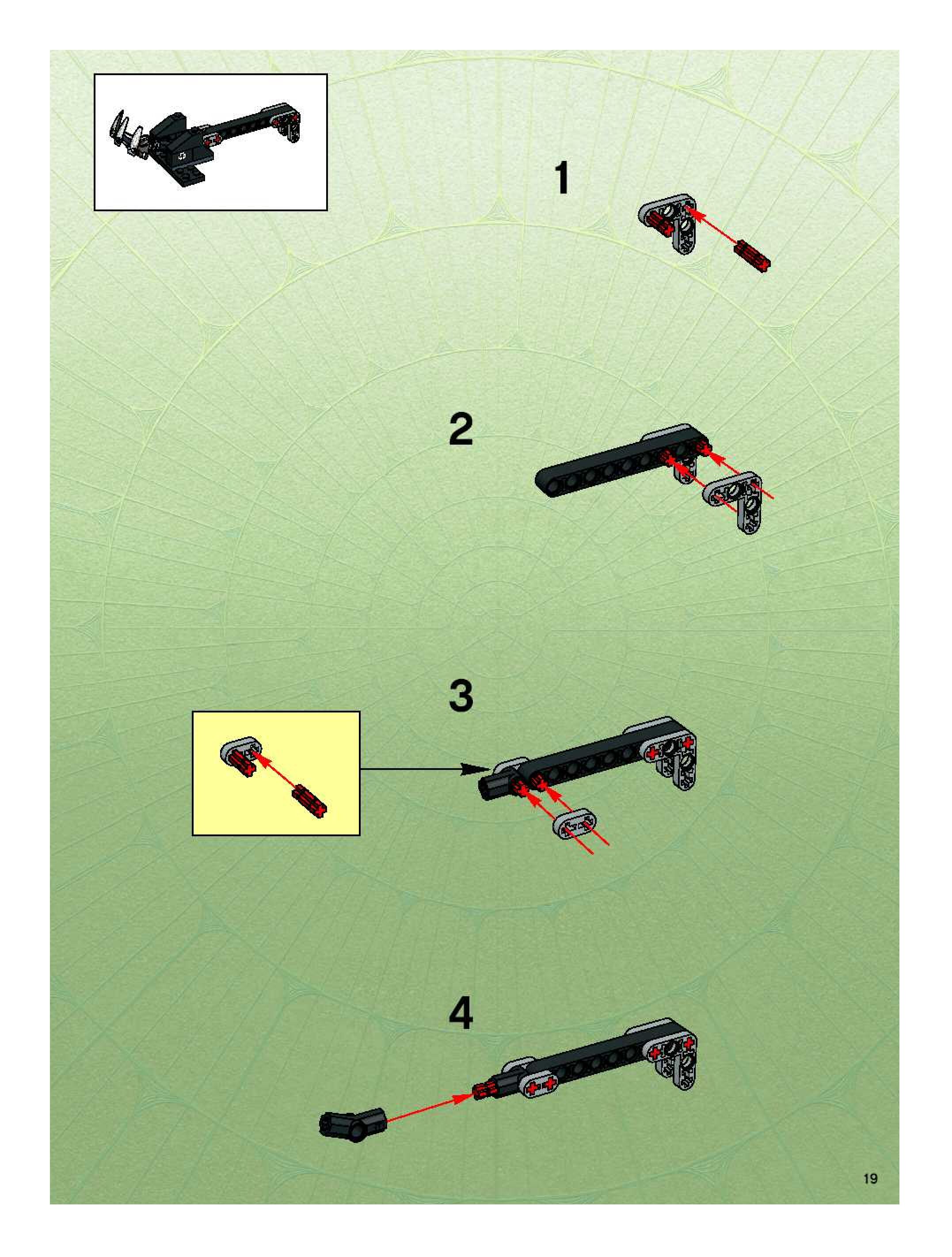 1

2

3

4

19