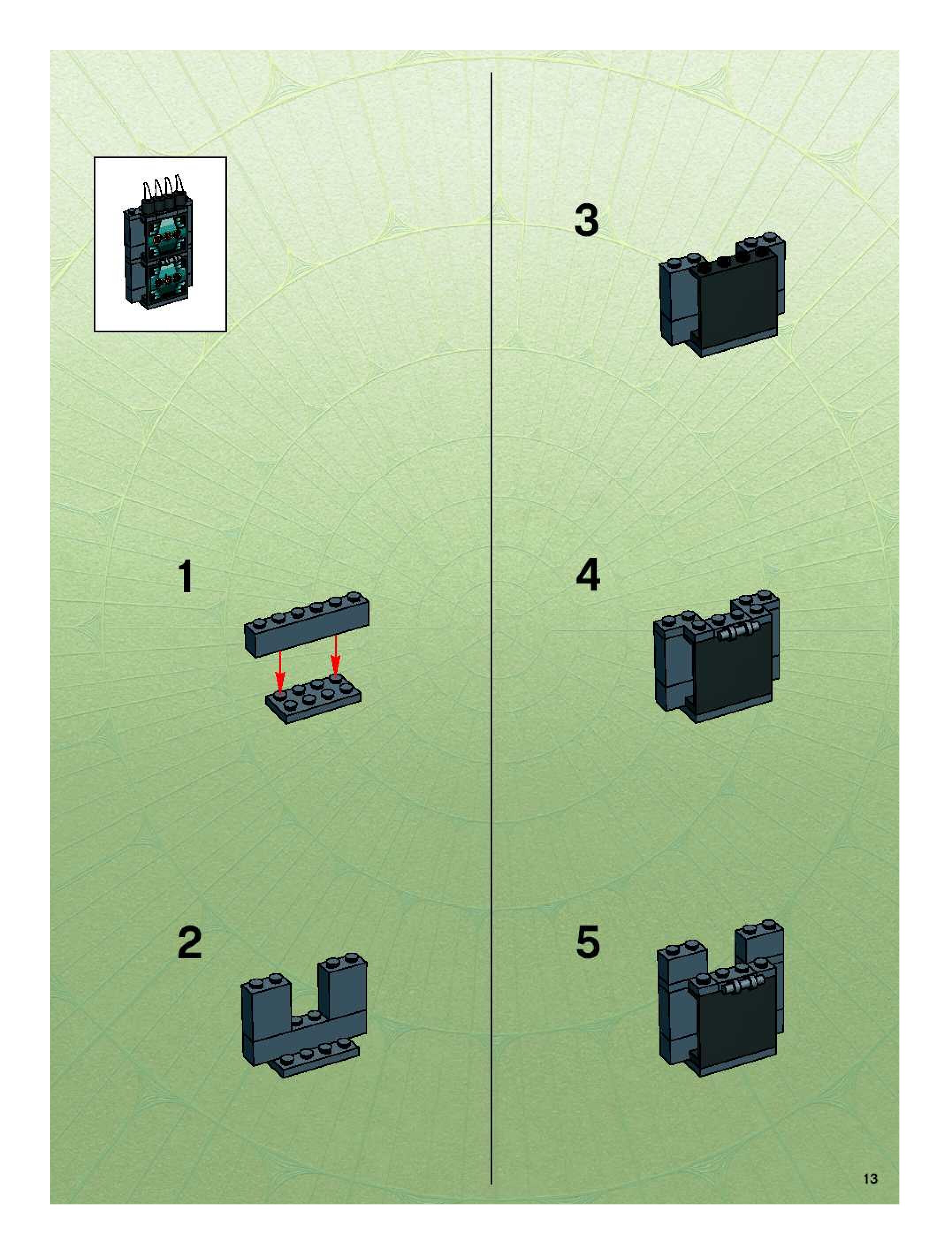 1

2

3

4

5

13