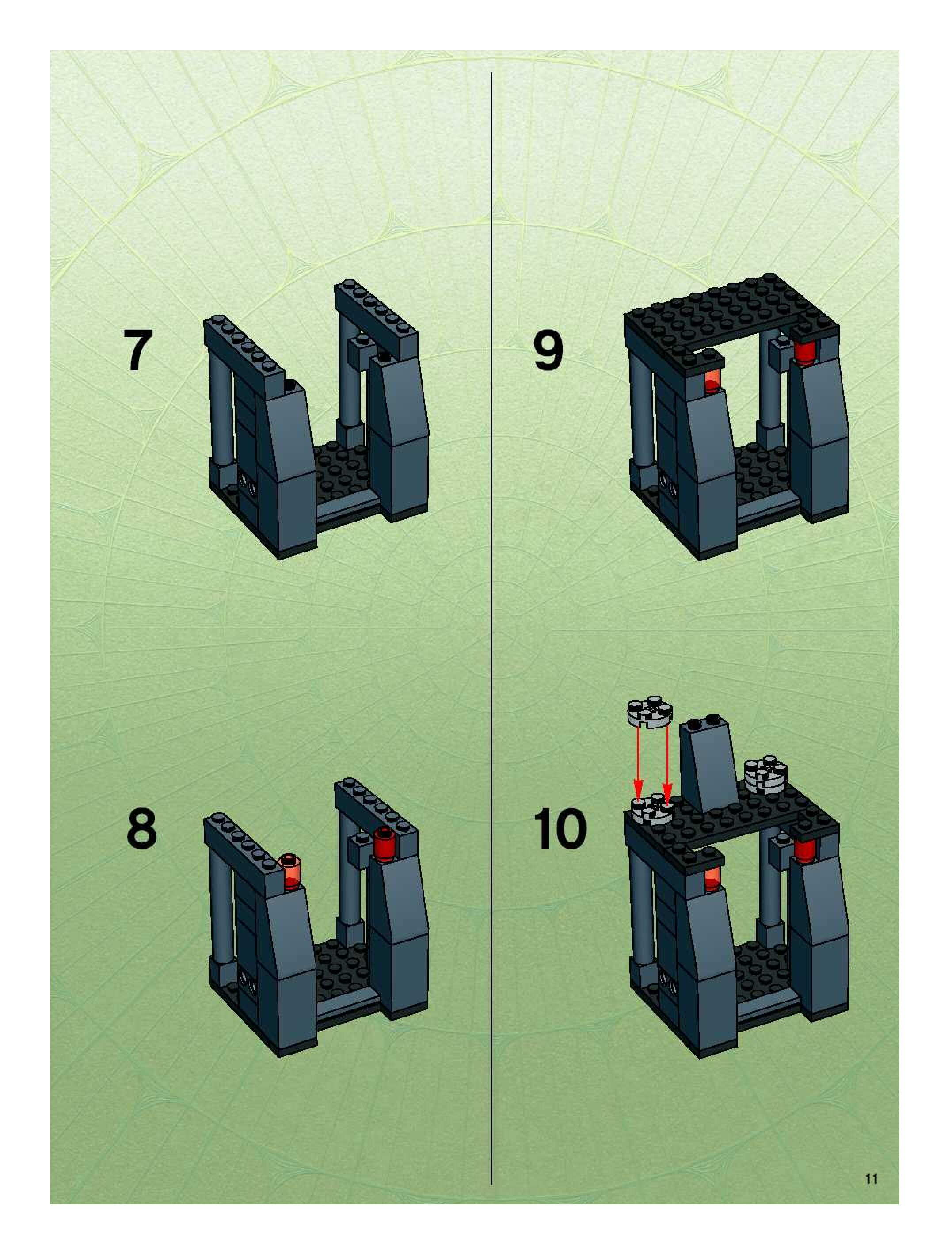 7

8

9

10

11