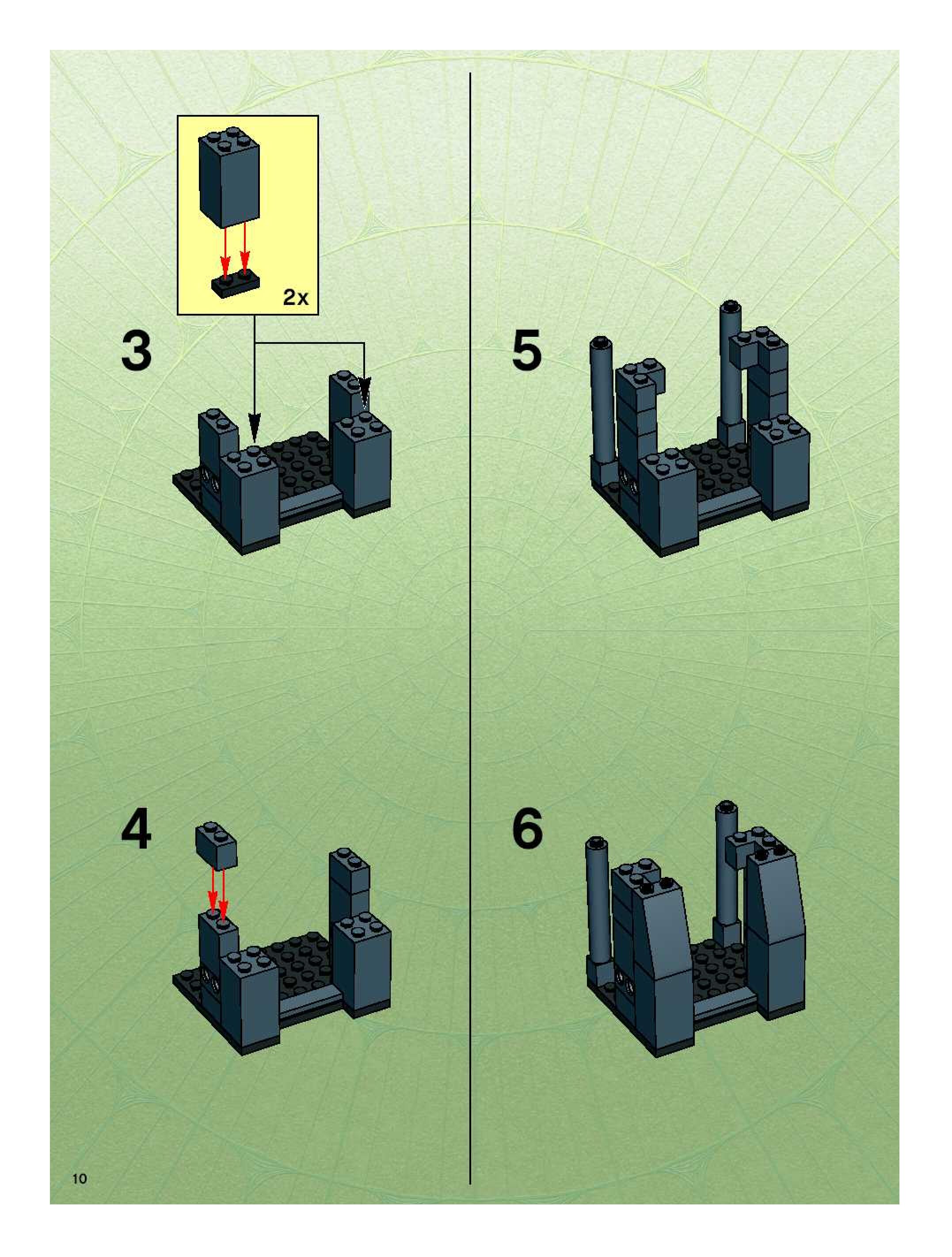 2x

3

4

5

6

10