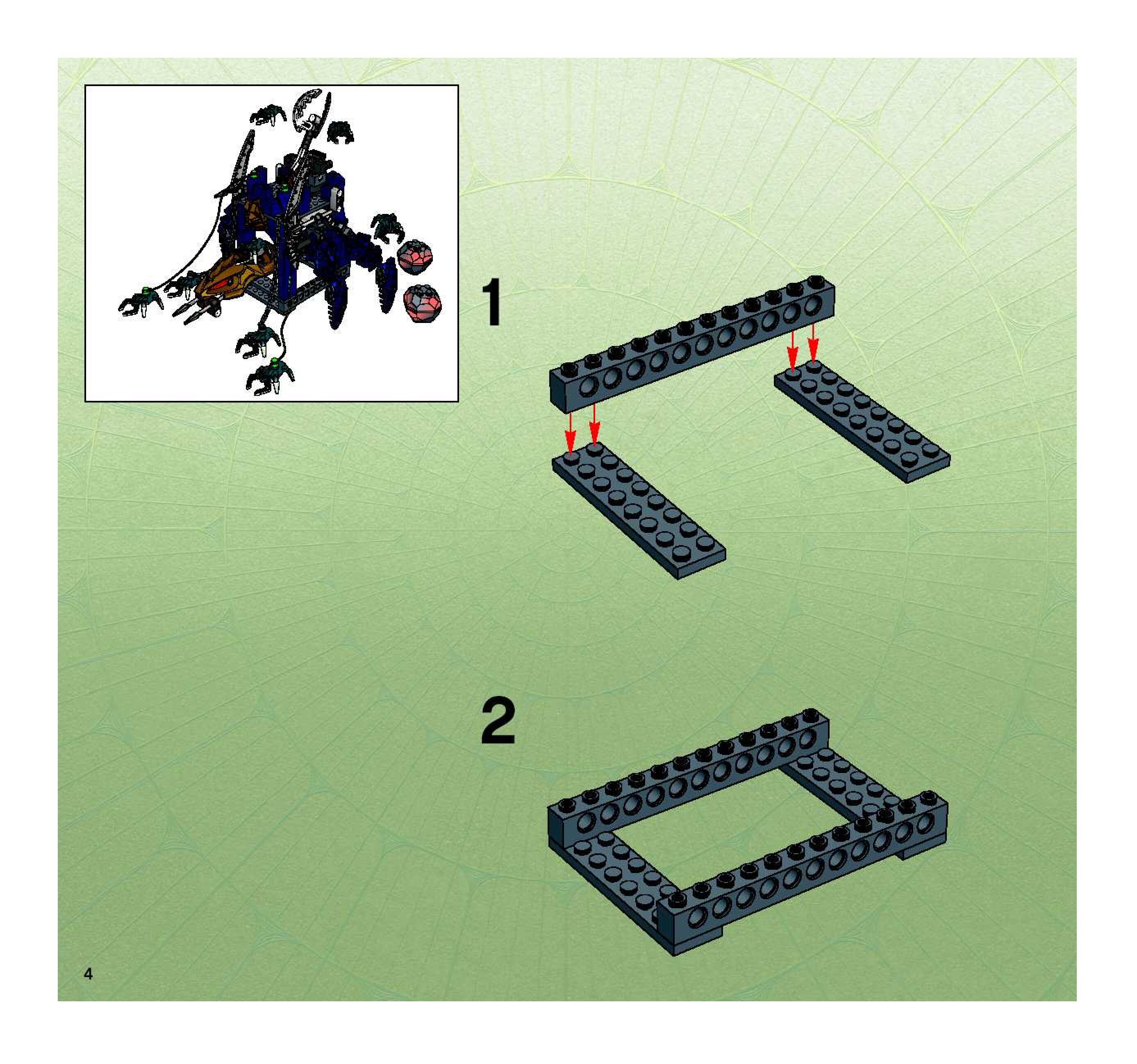 1

2

4