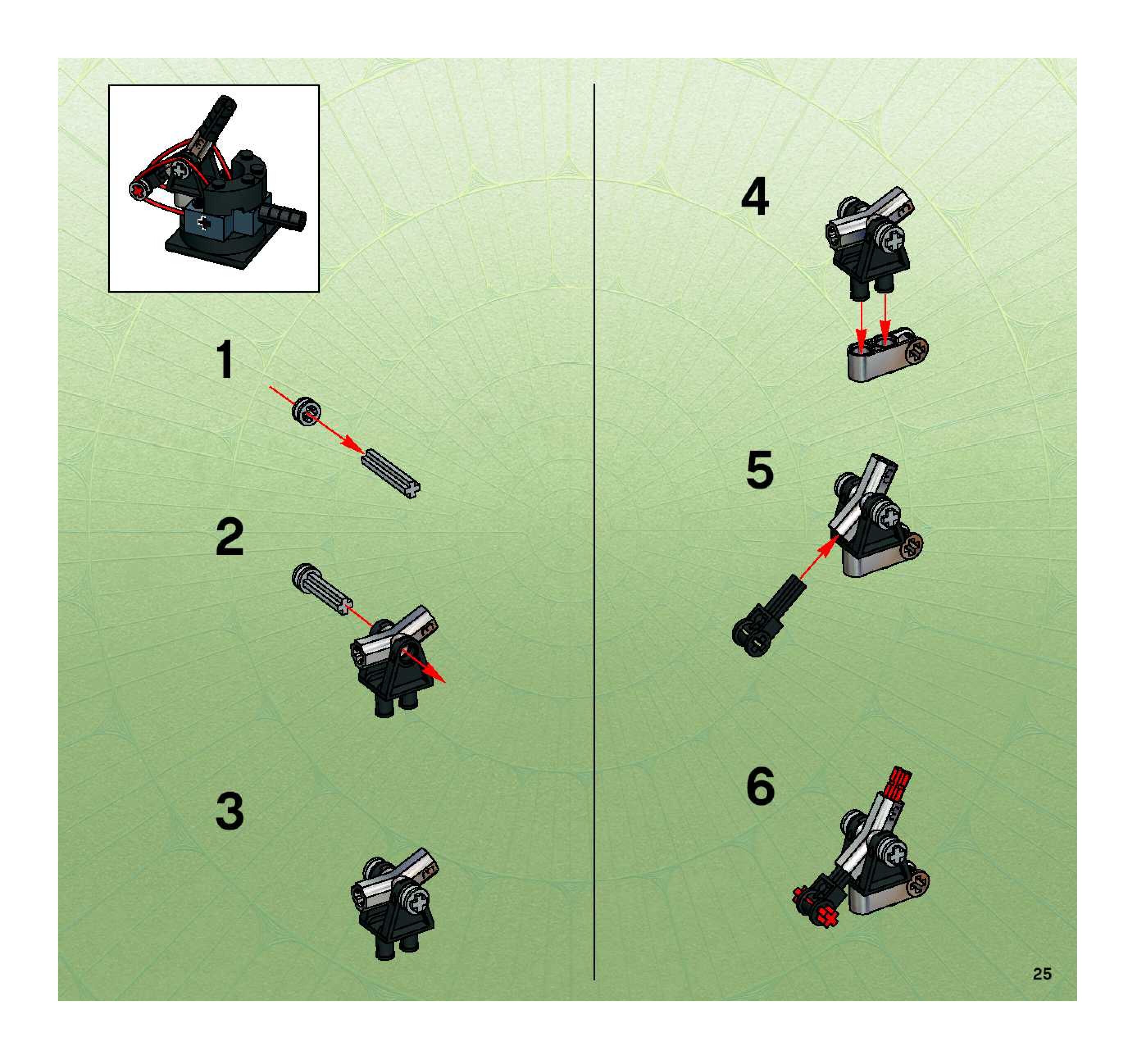 1

2

3

4

5

6

25