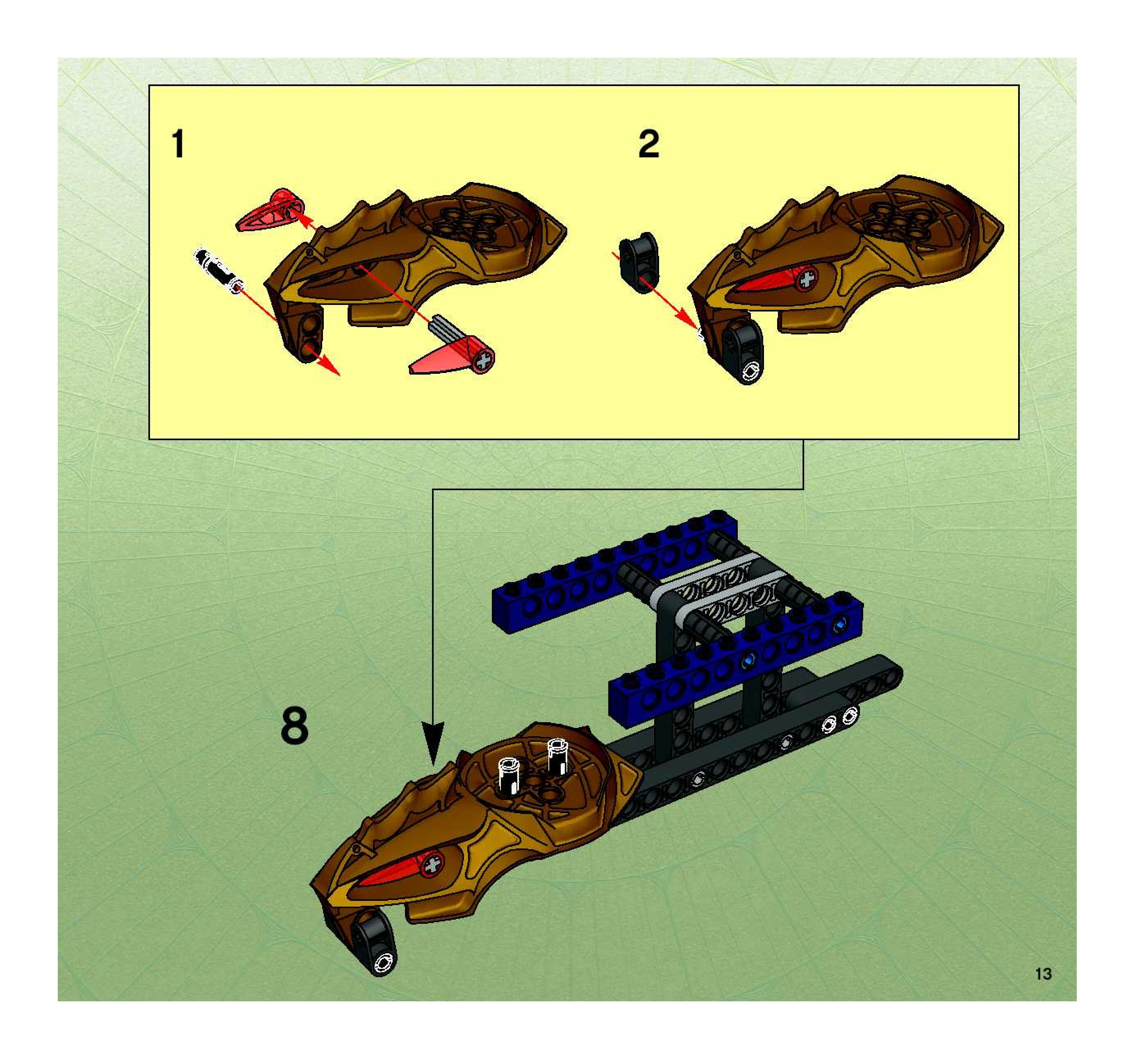 1

2

8

13