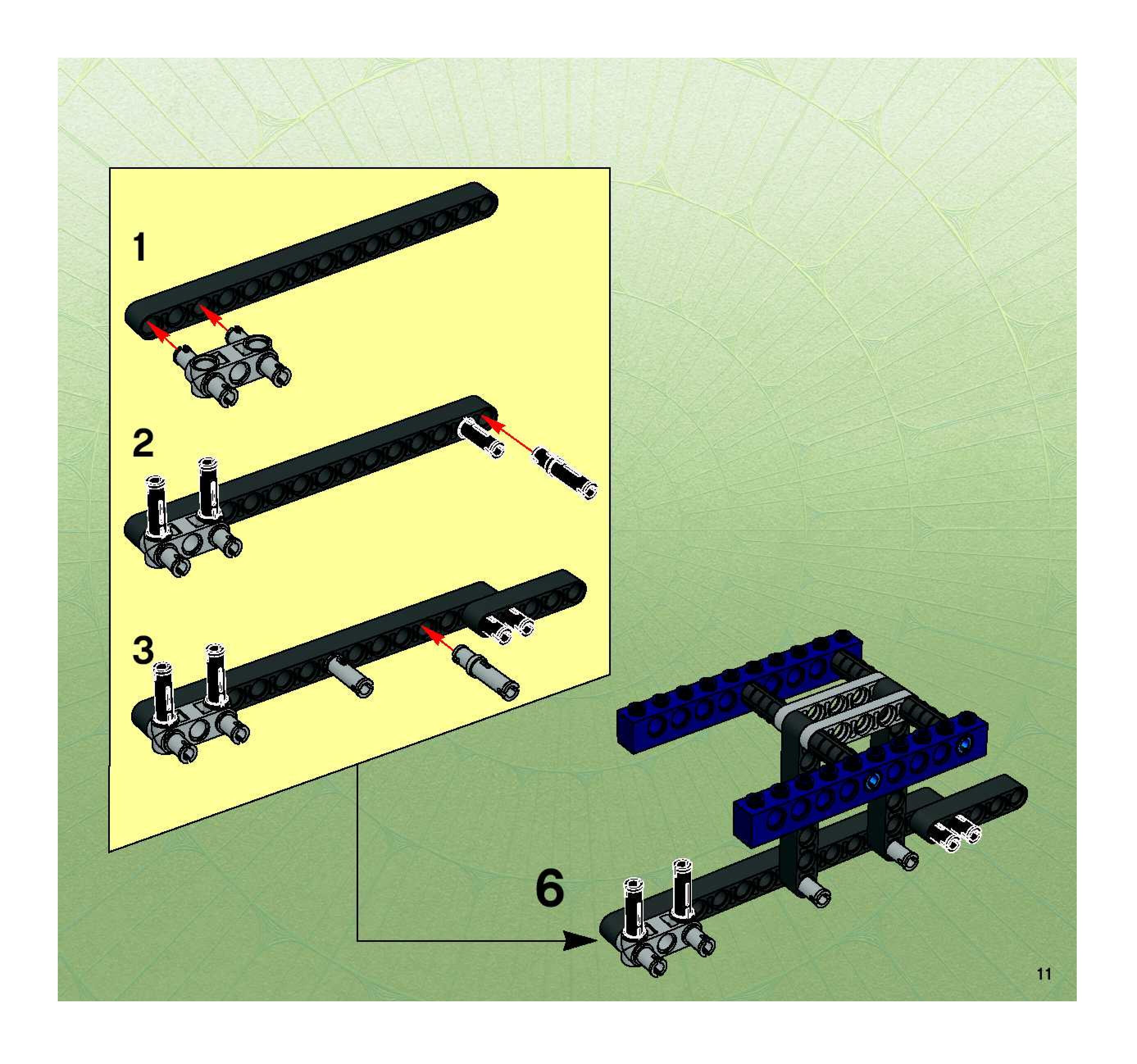 1

2

3

6

11