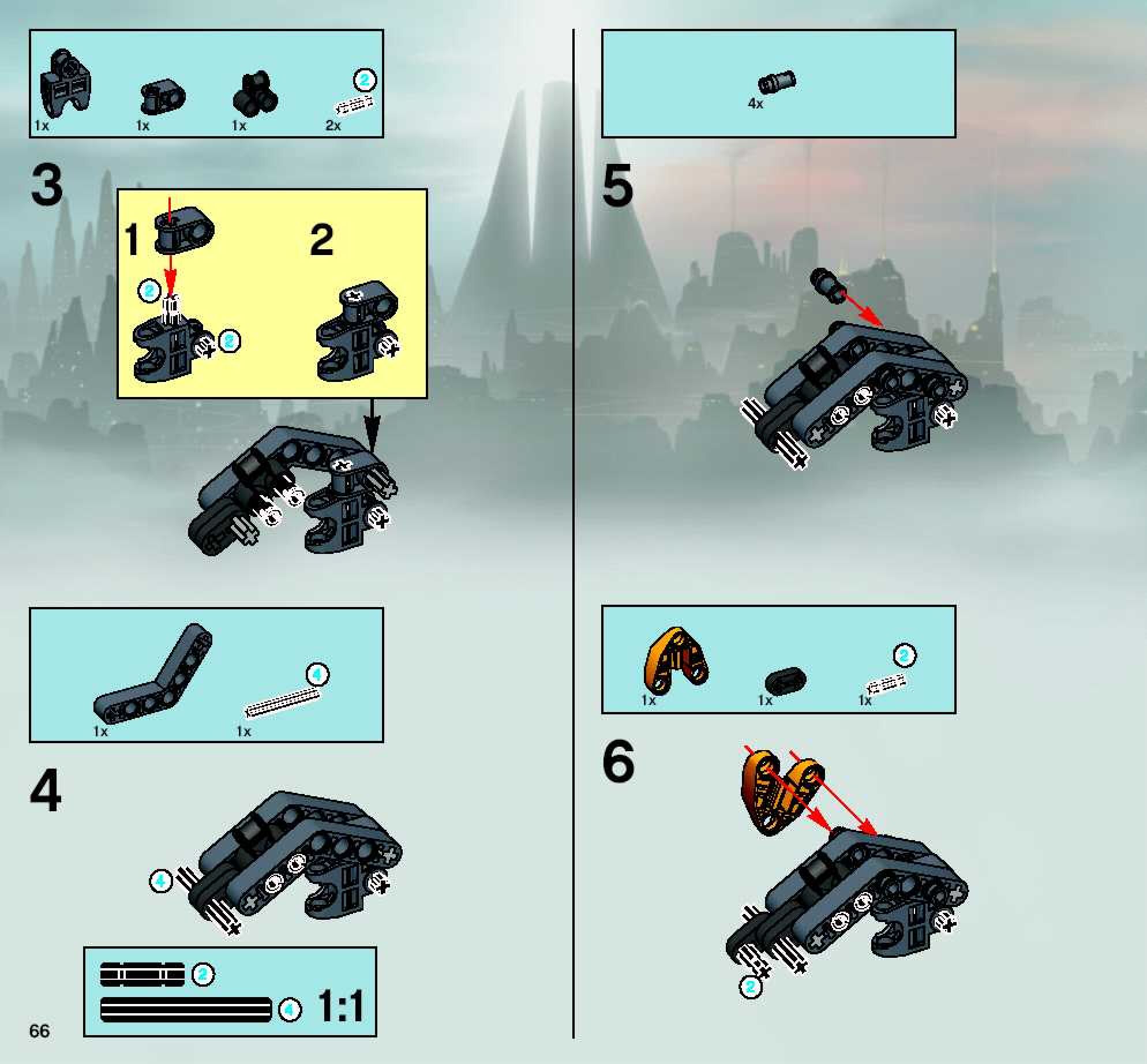 2
1x 1x 1x 2x

3

1
2
2
2

4
1x 1x

4

4

2
4
1:1

66

4x

5

2
1x 1x 1x

6

2