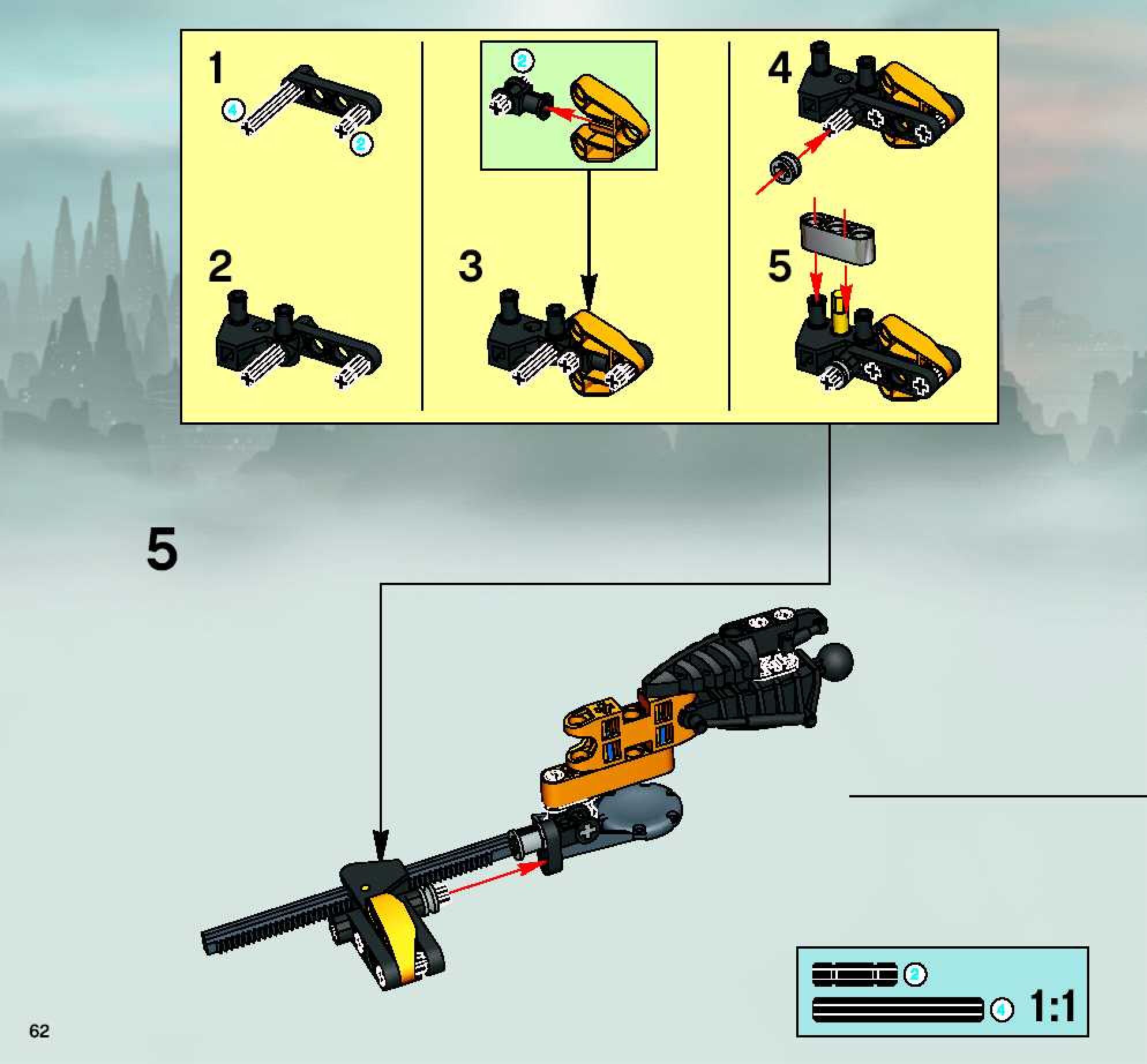 1

4

2

2

2

3

4

5

5

2

4

1:1

62