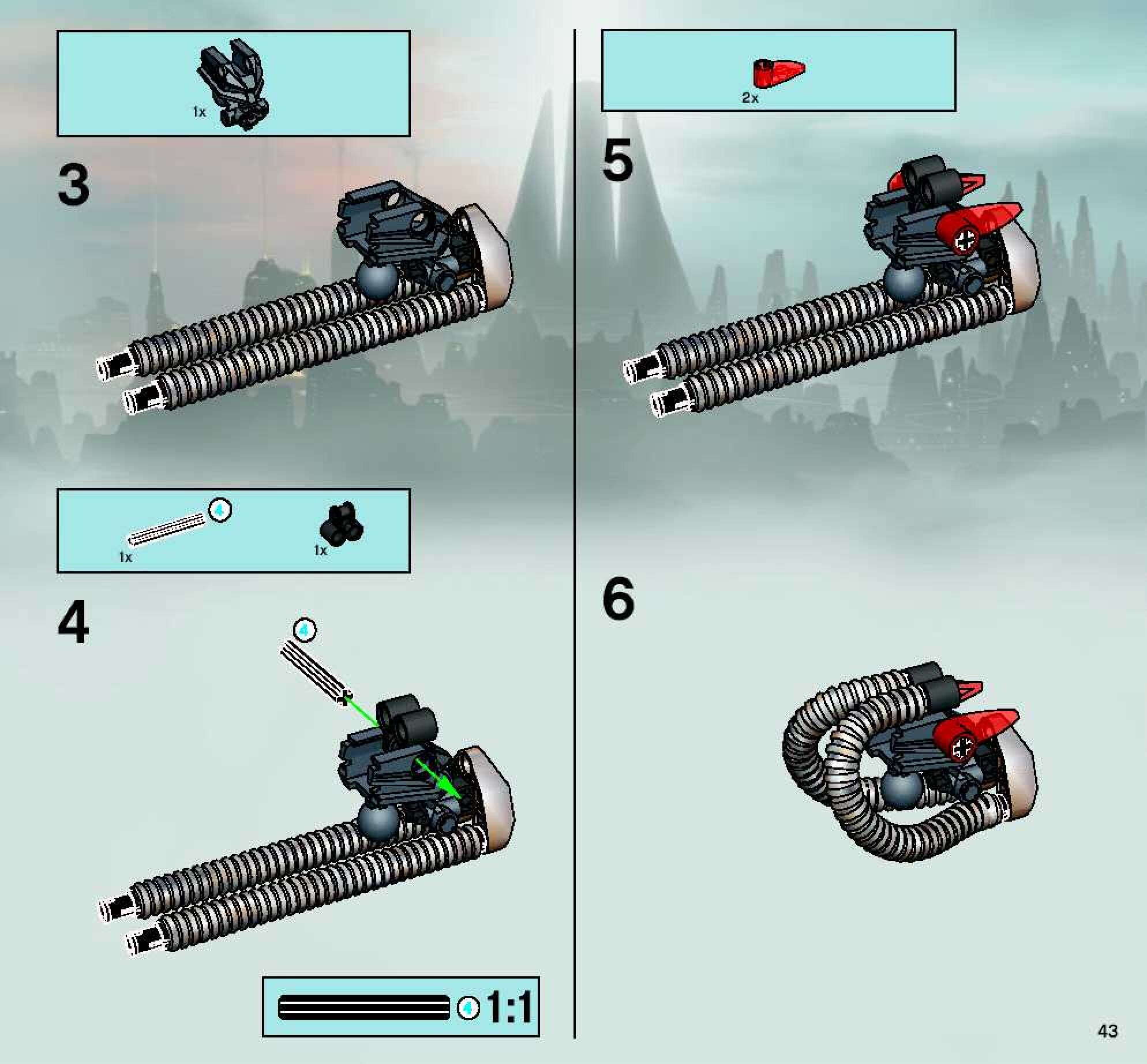 1x

3

4

1x

1x

4

4

4

1:1

2x

5

6

43