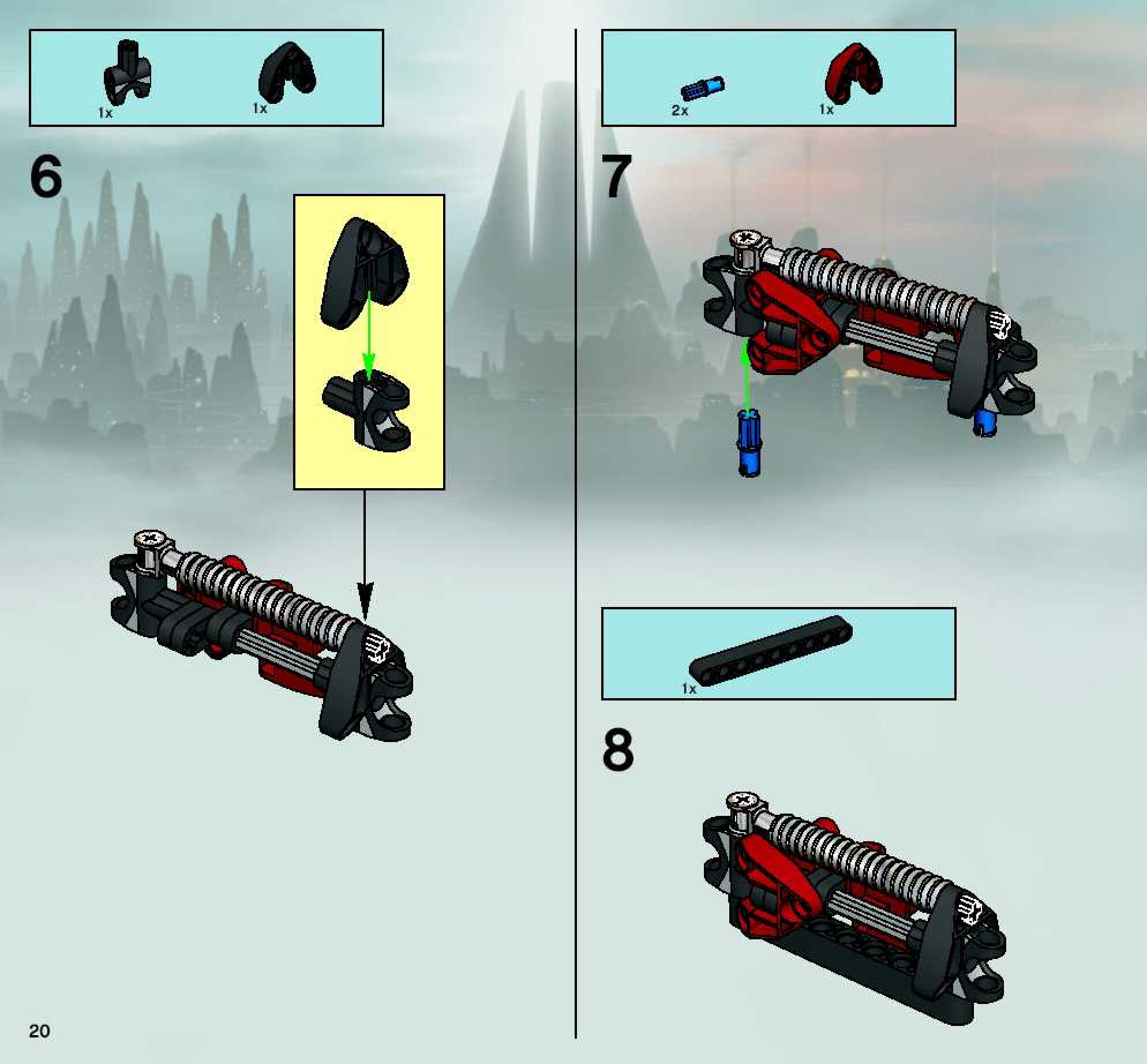 1x 1x

6

2x 1x

7

1x

8

20