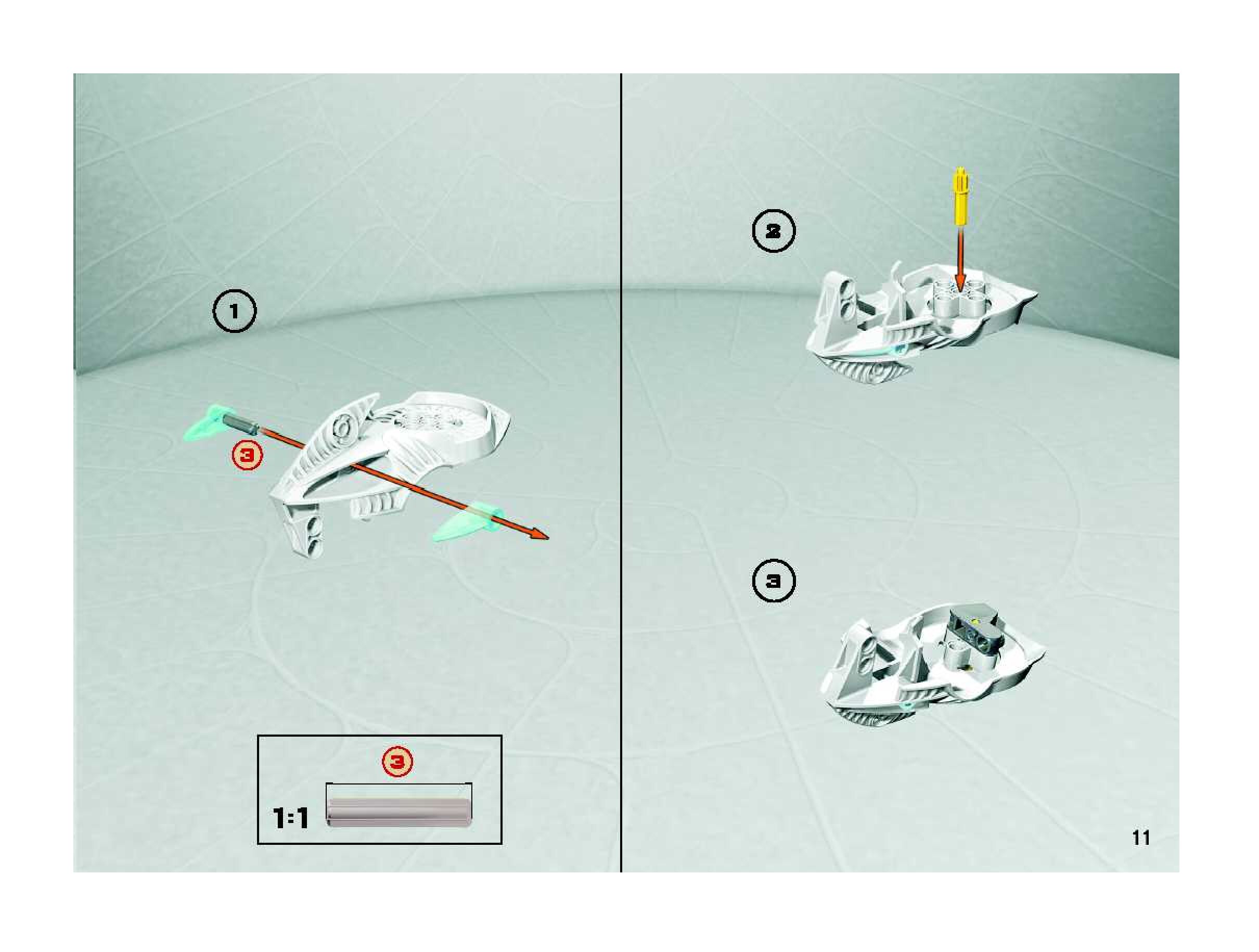 1

3

3

1:1

2

3

11